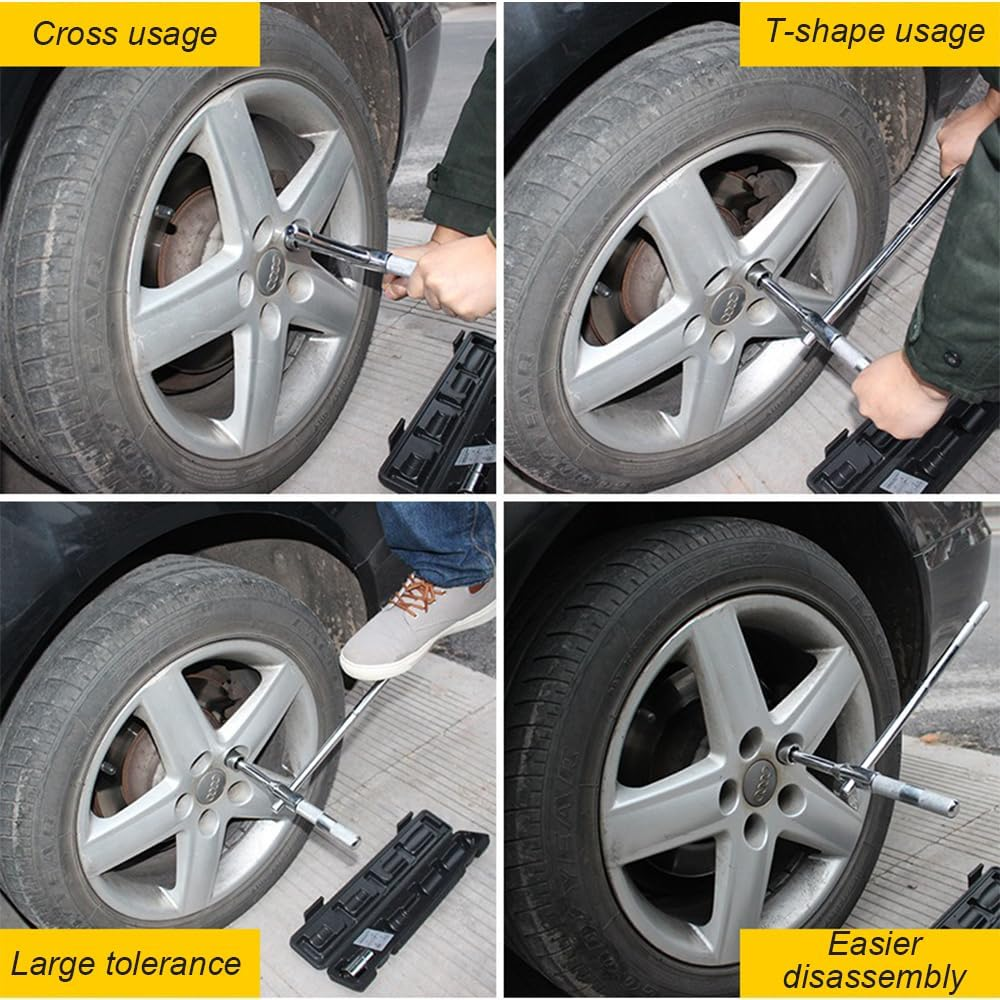 Cross usage

T-shape usage

Large tolerance

Easier disassembly