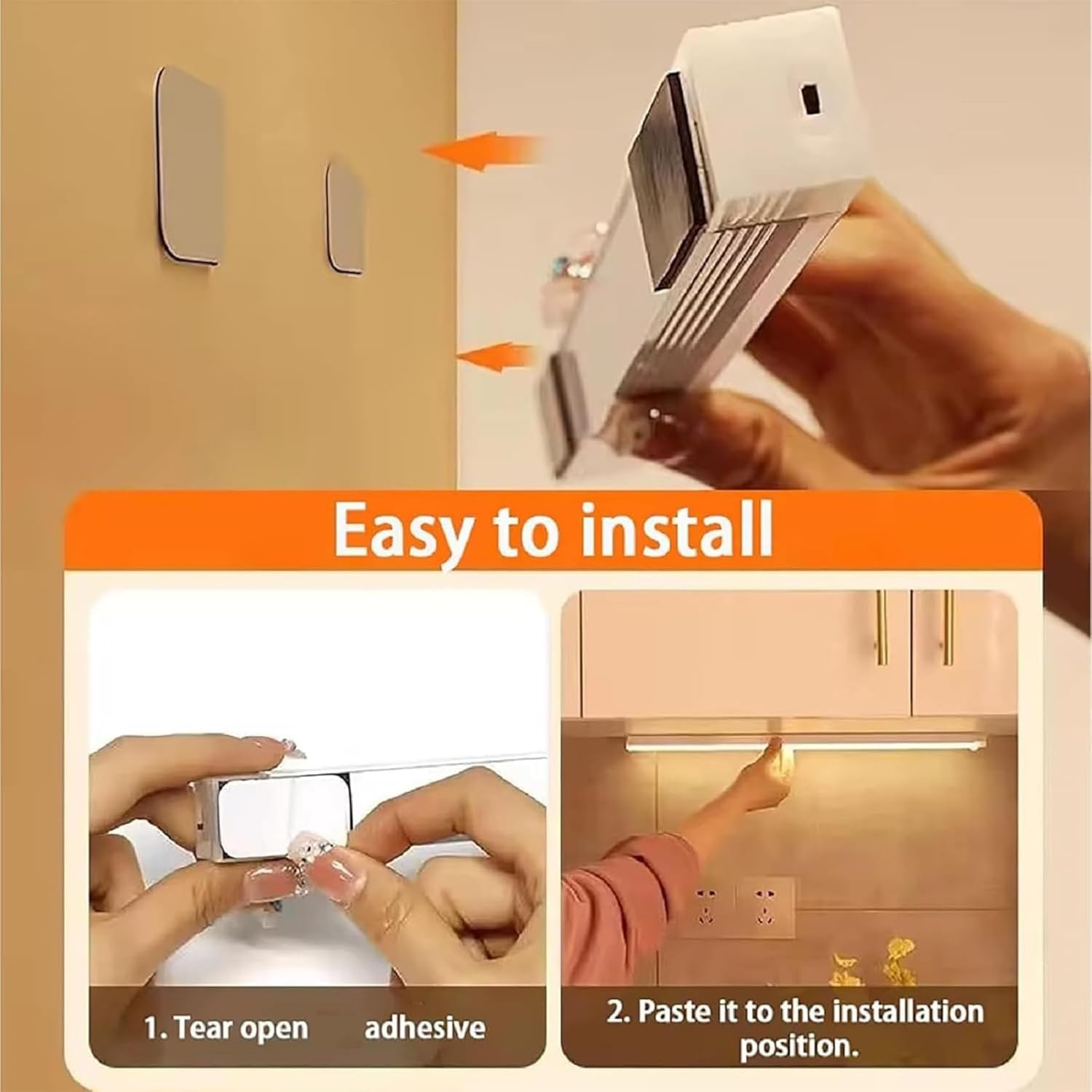 Easy to install

1. Tear open adhesive

2. Paste it to the installation position.