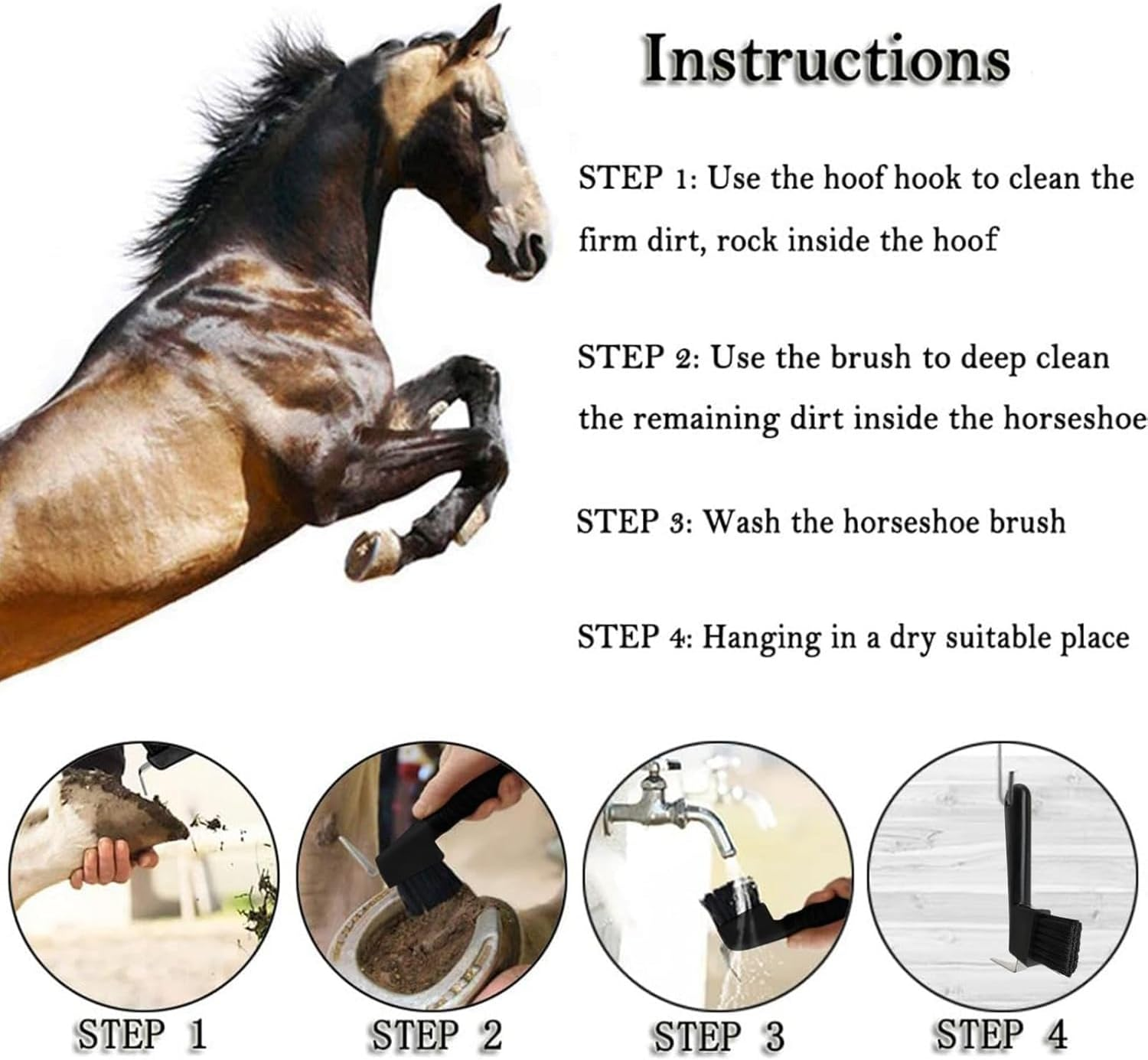 Instructions

STEP 1: Use the hoof hook to clean the firm dirt, rock inside the hoof

STEP 2: Use the brush to deep clean the remaining dirt inside the horseshoe

STEP 3: Wash the horseshoe brush

STEP 4: Hanging in a dry suitable place

STEP 1

STEP 2

STEP 3

STEP 4