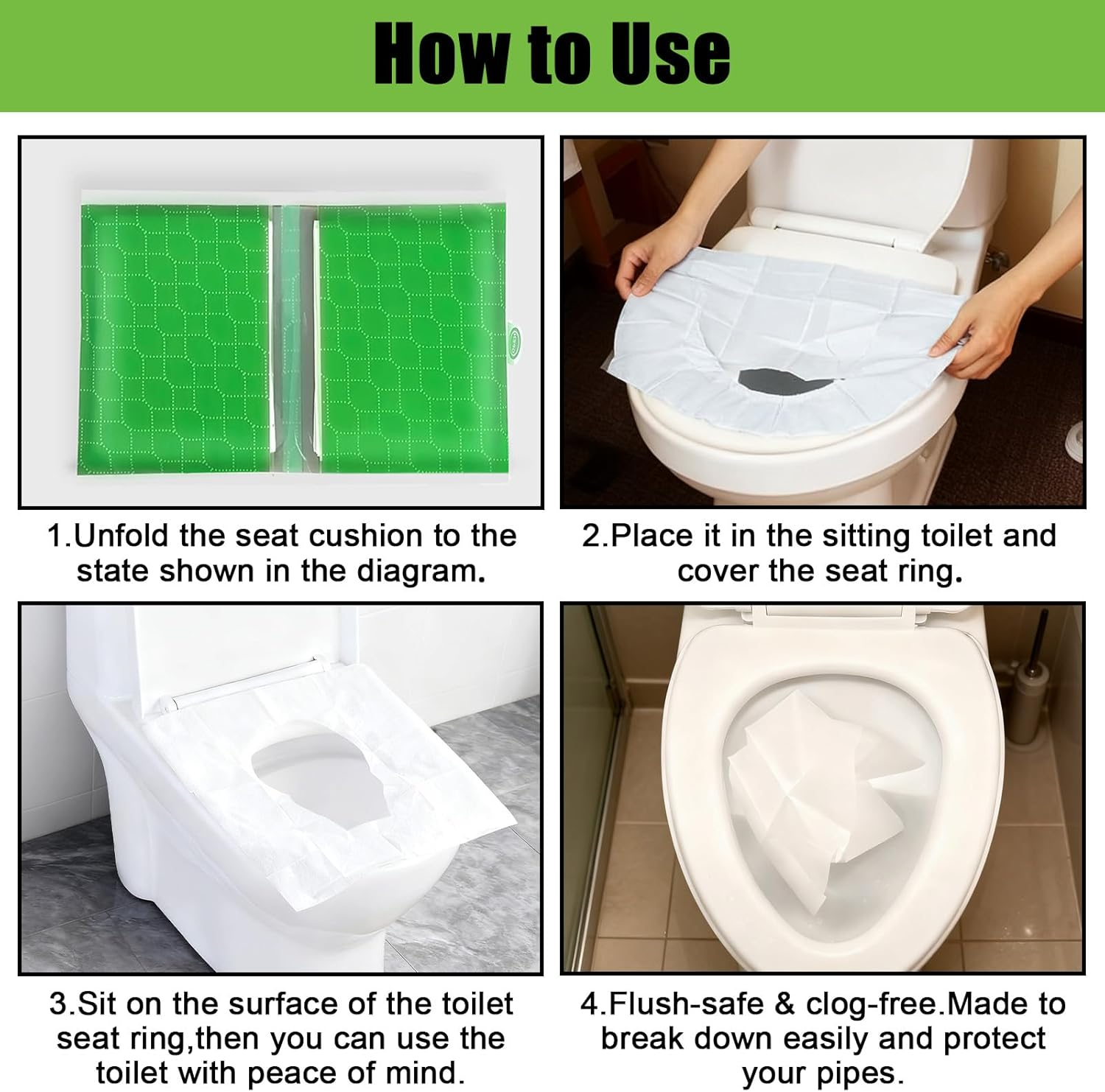 How to Use

1.Unfold the seat cushion to the state shown in the diagram.

2.Place it in the sitting toilet and cover the seat ring.

3.Sit on the surface of the toilet seat ring,then you can use the toilet with peace of mind.

4.Flush-safe & clog-free.Made to break down easily and protect your pipes.