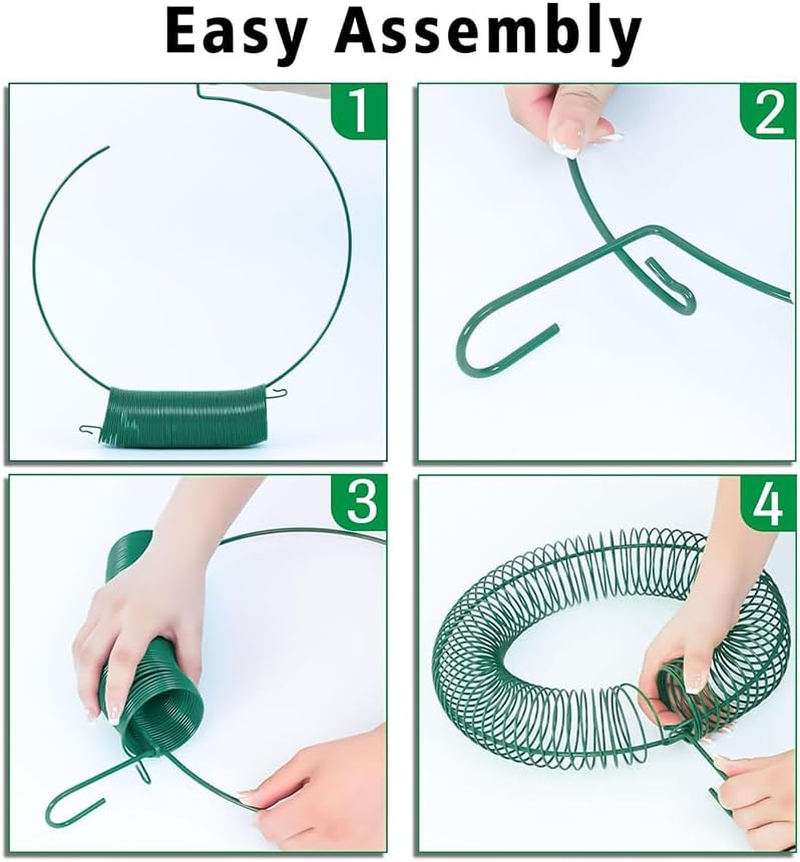 Easy Assembly

1

2

3

4