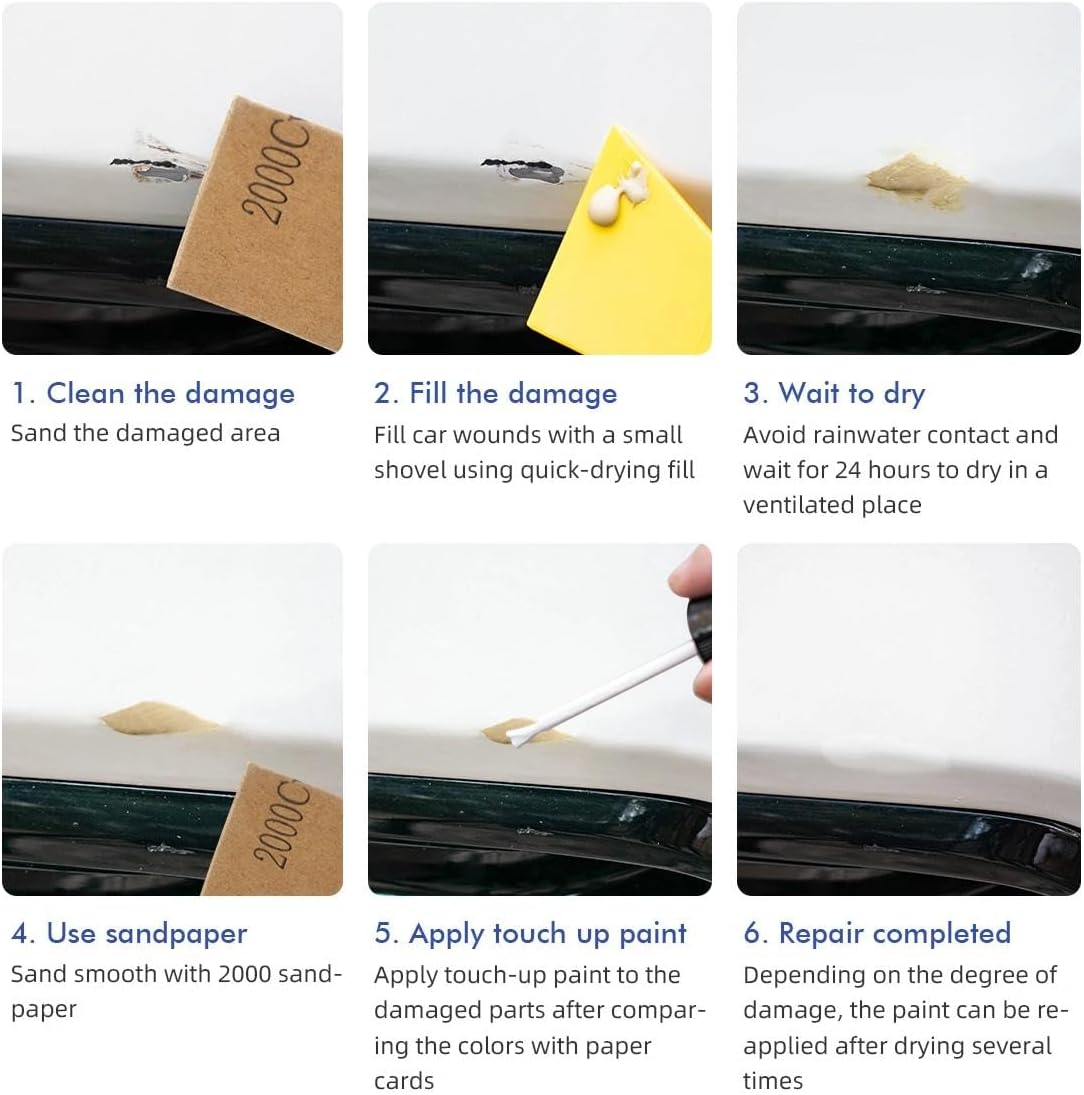 2000C

1. Clean the damage
Sand the damaged area

2. Fill the damage
Fill car wounds with a small shovel using quick-drying fill

3. Wait to dry
Avoid rainwater contact and wait for 24 hours to dry in a ventilated place

2000C

4. Use sandpaper
Sand smooth with 2000 sandpaper

5. Apply touch up paint
Apply touch-up paint to the damaged parts after comparing the colors with paper cards

6. Repair completed
Depending on the degree of damage, the paint can be reapplied after drying several times