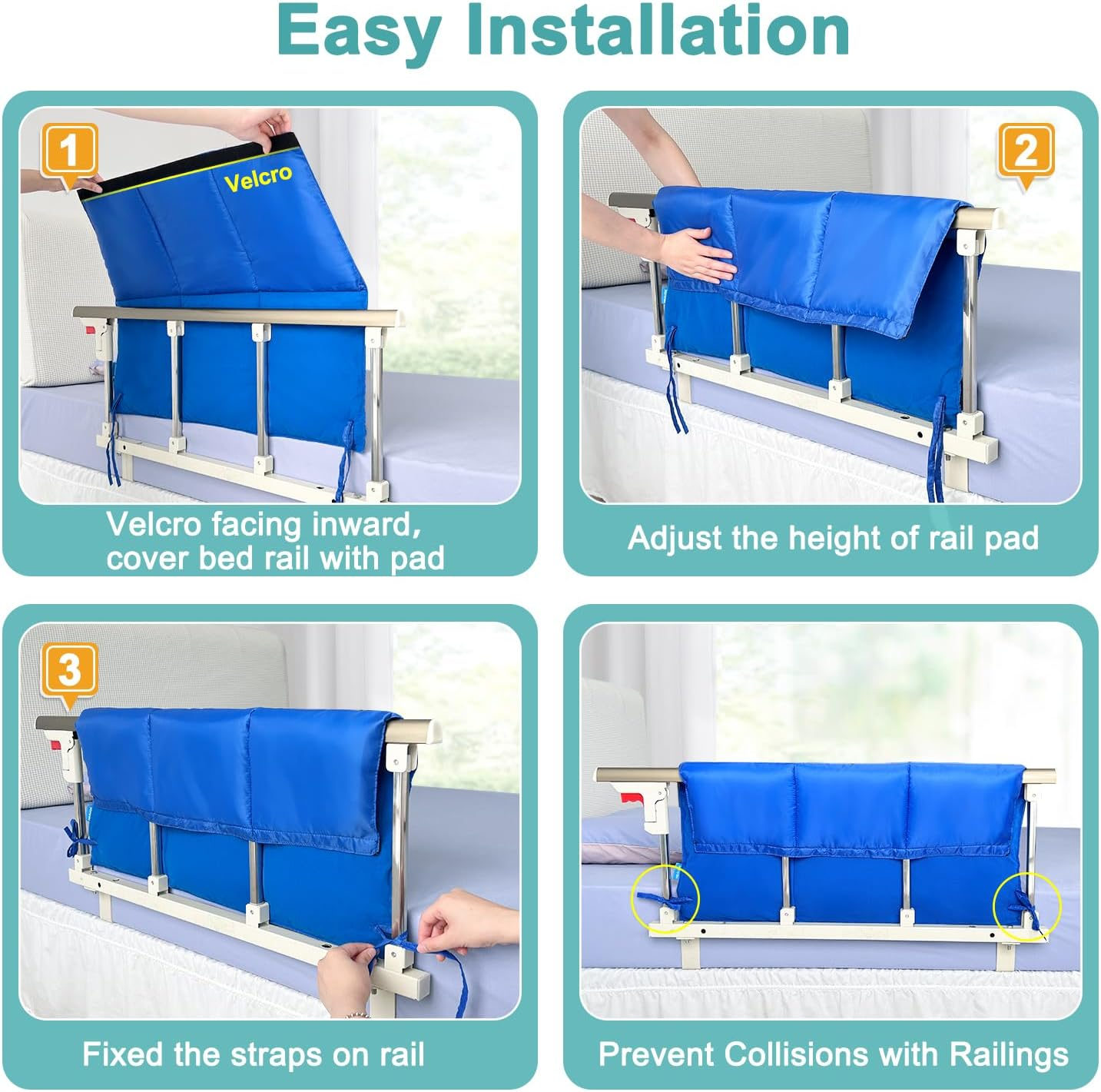 Easy Installation

1

Velcro

Velcro facing inward, cover bed rail with pad

2

Adjust the height of rail pad

3

Fixed the straps on rail

Prevent Collisions with Railings