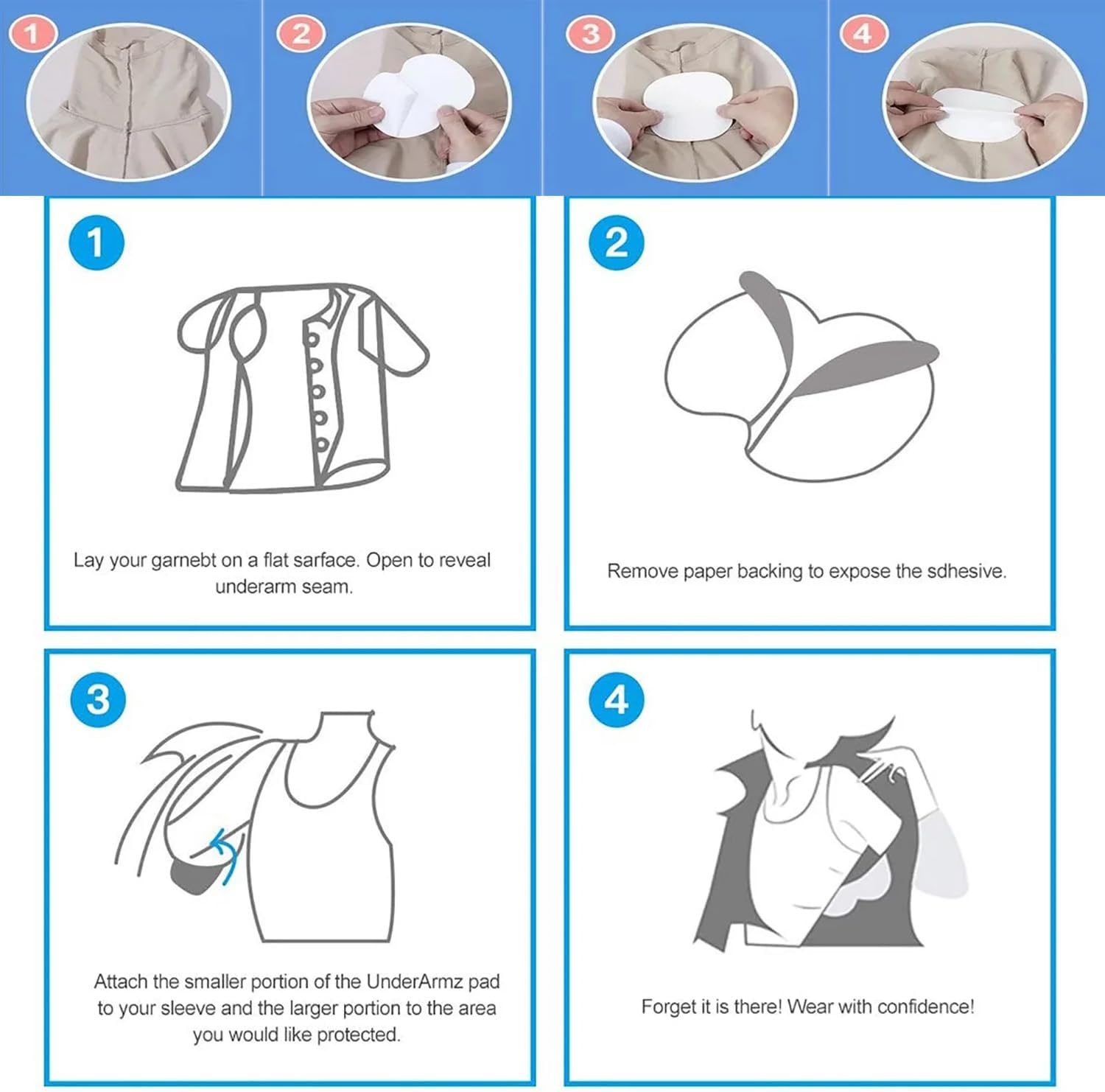 1

2

3

4

1

Lay your garnebt on a flat sarface. Open to reveal underarm seam.

2

Remove paper backing to expose the sdhesive.

3

Attach the smaller portion of the UnderArmz pad to your sleeve and the larger portion to the area you would like protected.

4

Forget it is there! Wear with confidence!