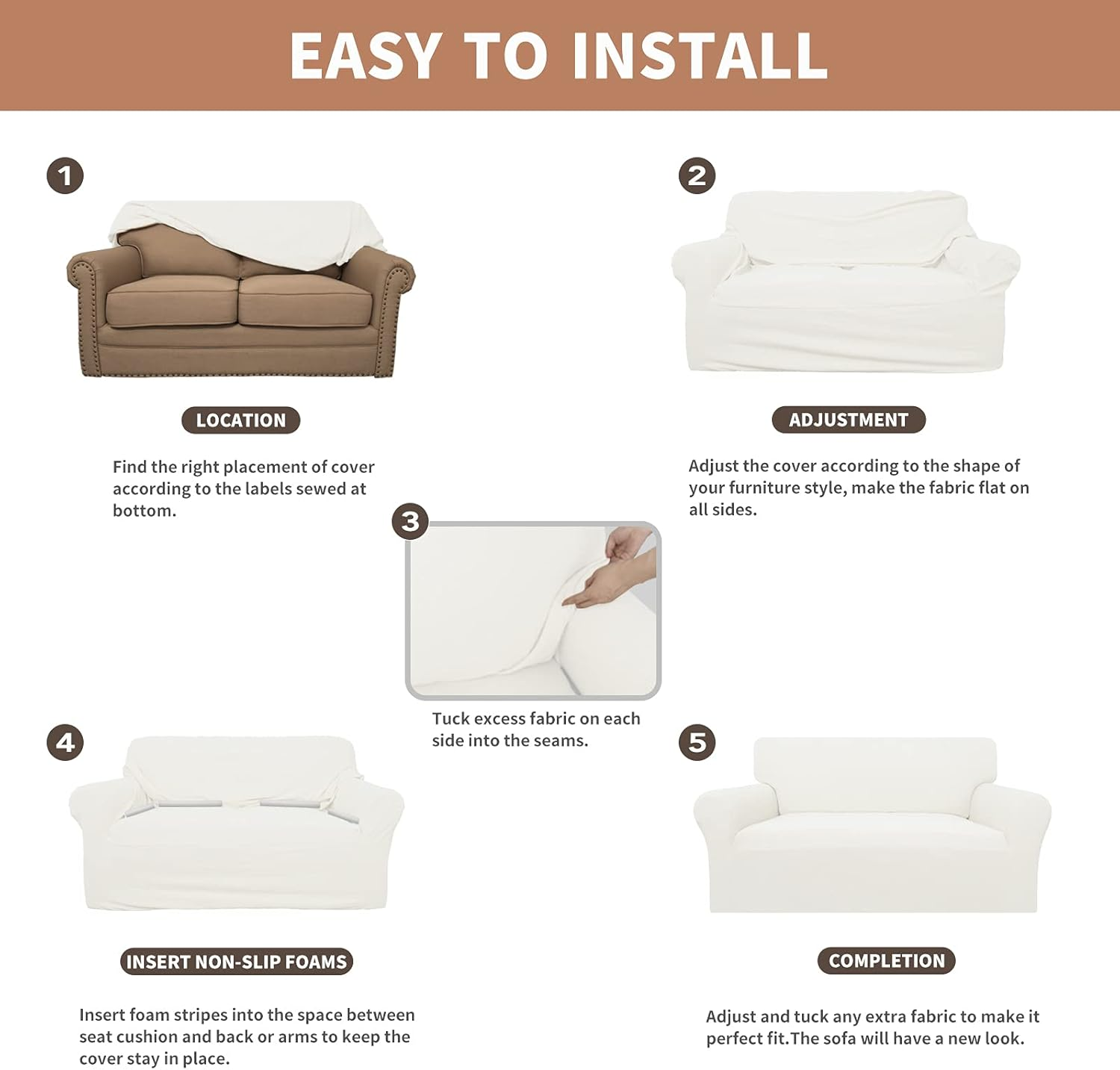 EASY TO INSTALL

1

LOCATION

Find the right placement of cover according to the labels sewed at bottom.

2

ADJUSTMENT

Adjust the cover according to the shape of your furniture style, make the fabric flat on all sides.

3

Tuck excess fabric on each side into the seams.

4

INSERT NON-SLIP FOAMS

Insert foam stripes into the space between seat cushion and back or arms to keep the cover stay in place.

5

COMPLETION

Adjust and tuck any extra fabric to make it perfect fit.The sofa will have a new look.