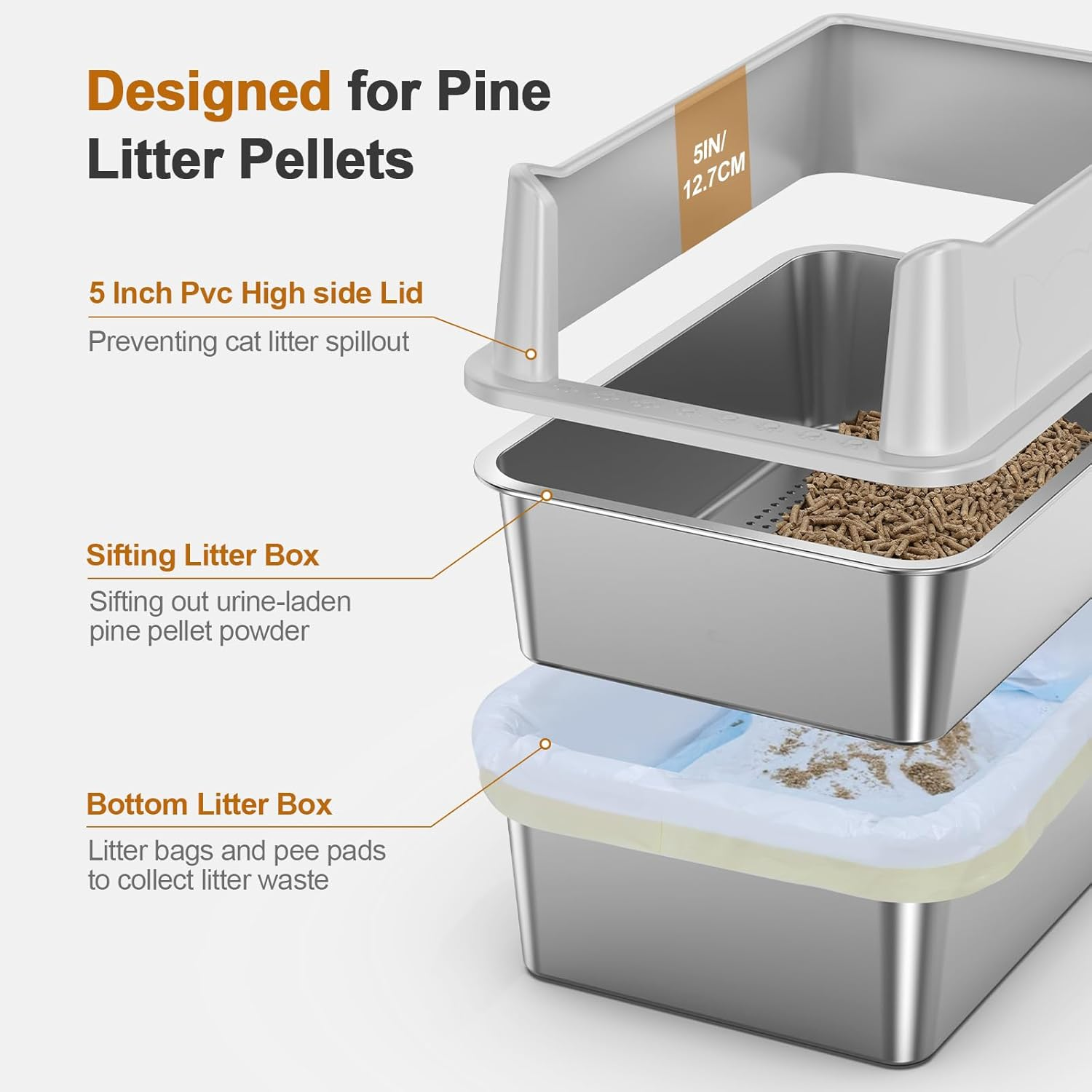 Designed for Pine Litter Pellets

5IN/ 12.7CM

5 Inch Pvc High side Lid
Preventing cat litter spillout

Sifting Litter Box
Sifting out urine-laden pine pellet powder

Bottom Litter Box
Litter bags and pee pads to collect litter waste