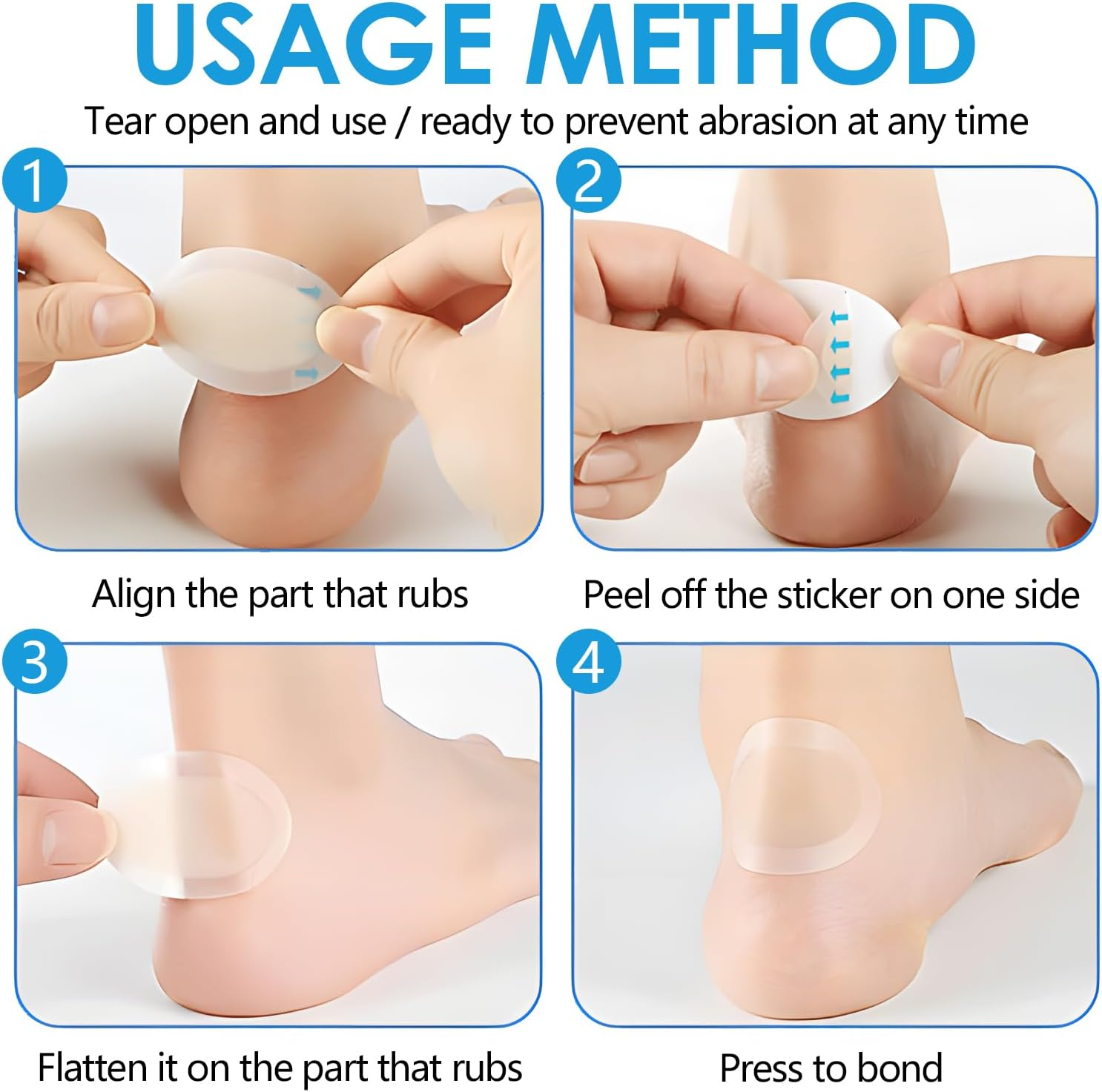 USAGE METHOD

Tear open and use / ready to prevent abrasion at any time

1

Align the part that rubs

2

Peel off the sticker on one side

3

Flatten it on the part that rubs

4

Press to bond