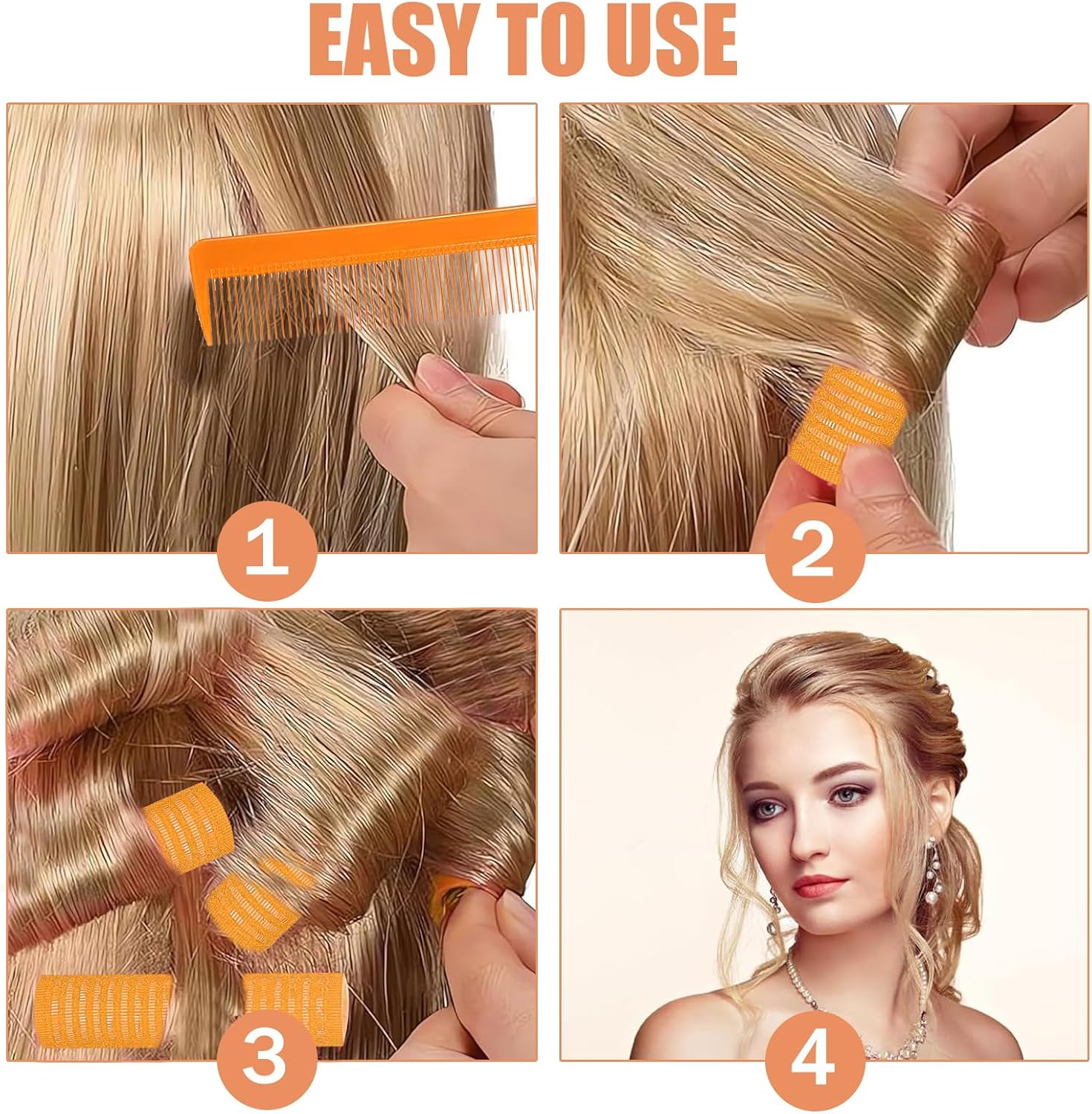 EASY TO USE

1

2

3

4