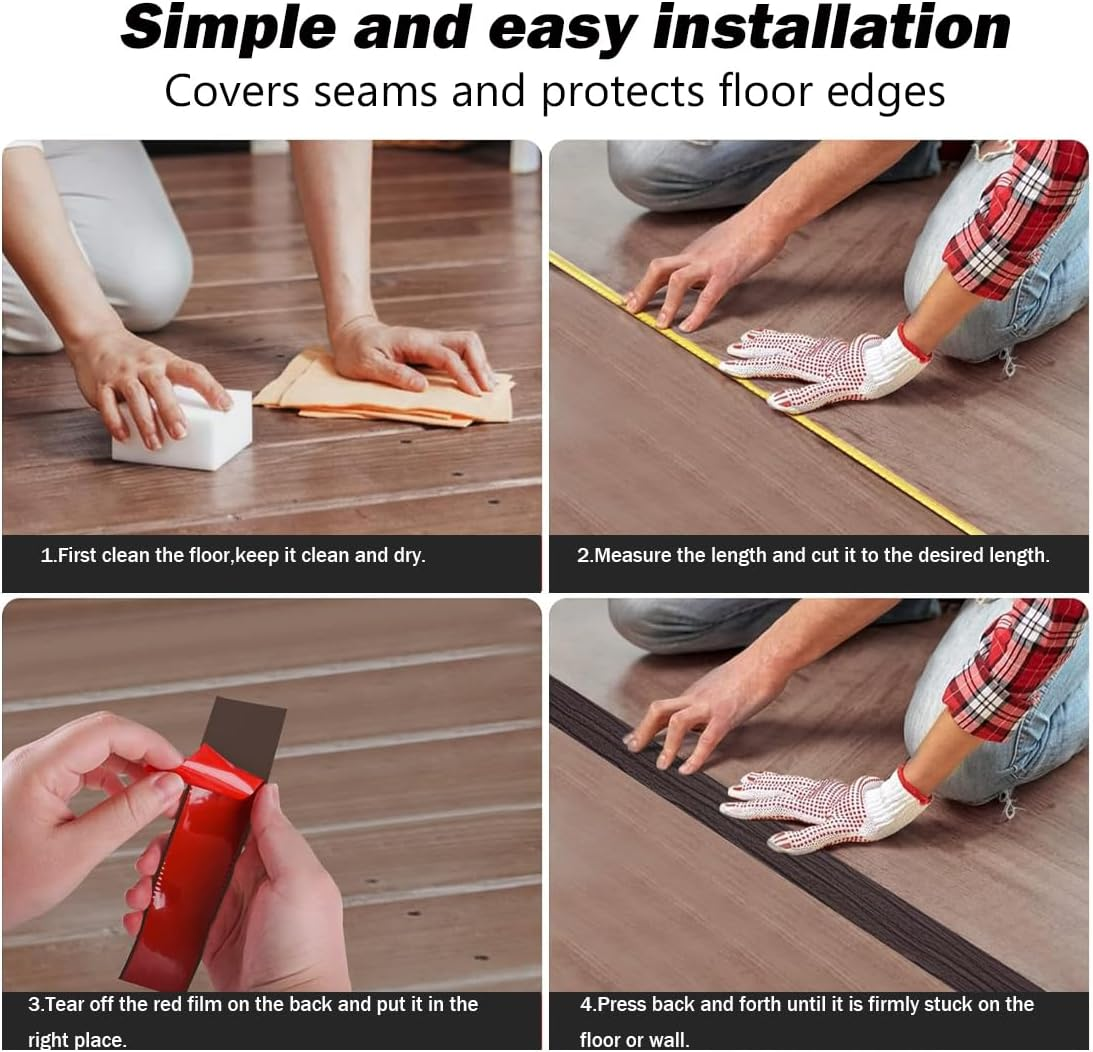 Simple and easy installation
Covers seams and protects floor edges

1.First clean the floor,keep it clean and dry.

2.Measure the length and cut it to the desired length.

3.Tear off the red film on the back and put it in the right place.

4.Press back and forth until it is firmly stuck on the floor or wall.