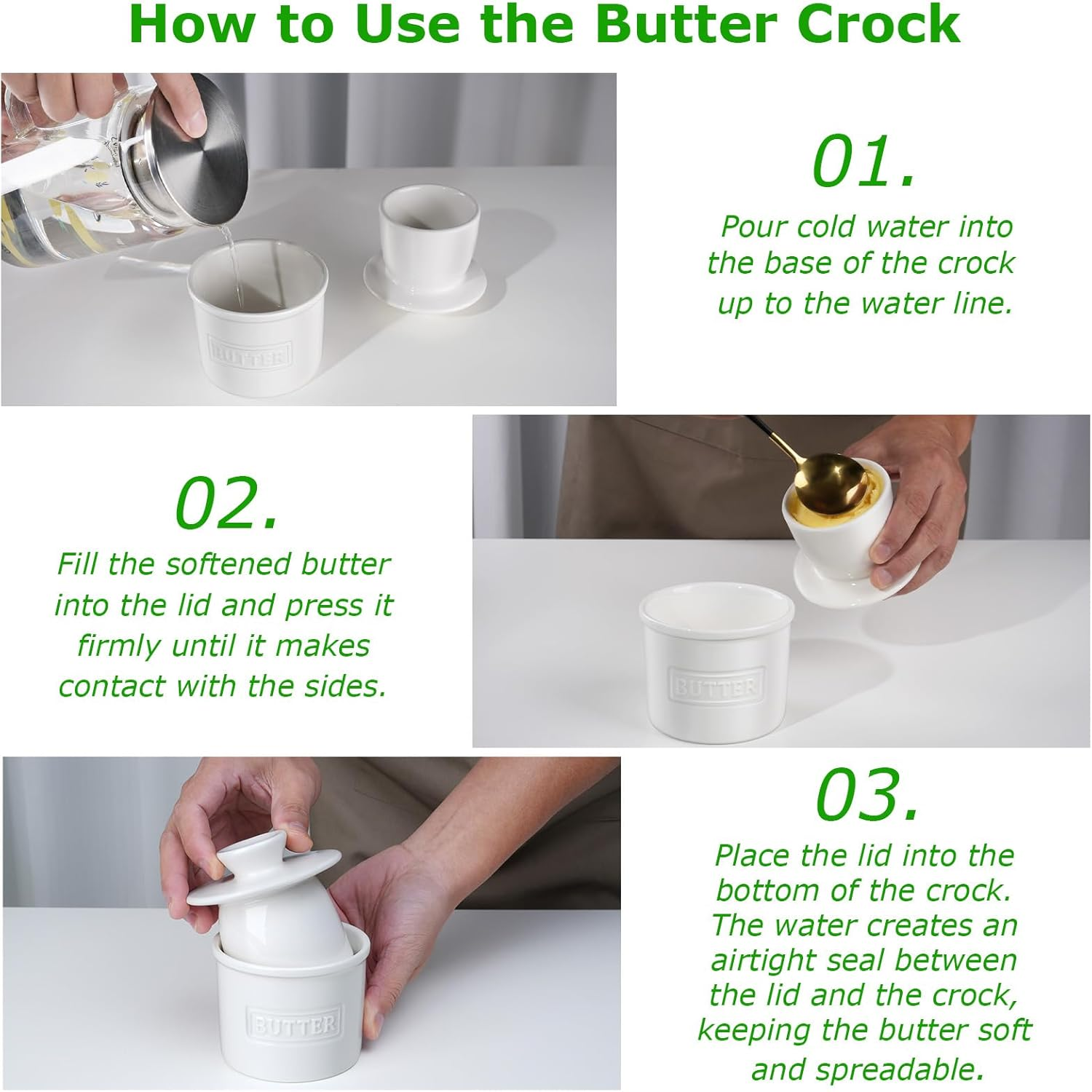 How to Use the Butter Crock

BUTTER

01.
Pour cold water into the base of the crock up to the water line.

02.
Fill the softened butter into the lid and press it firmly until it makes contact with the sides.

BUTTER

BUTTER

03.
Place the lid into the bottom of the crock. The water creates an airtight seal between the lid and the crock, keeping the butter soft and spreadable.