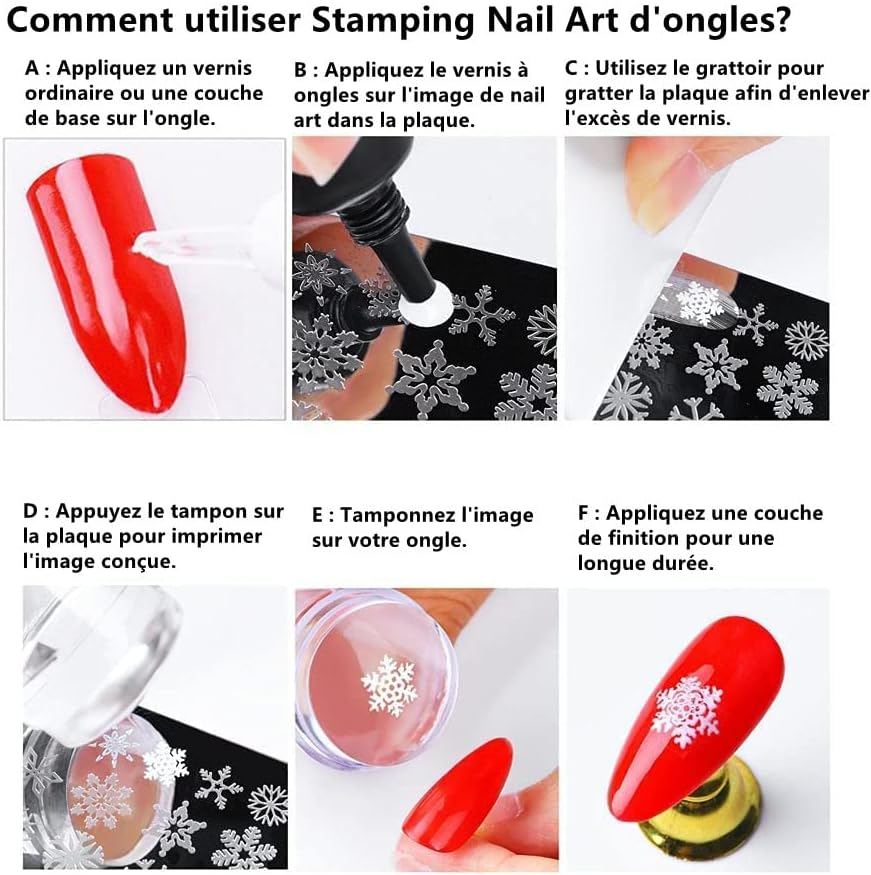 Comment utiliser Stamping Nail Art d'ongles?

A : Appliquez un vernis ordinaire ou une couche de base sur l'ongle.

B : Appliquez le vernis à ongles sur l'image de nail art dans la plaque.

C : Utilisez le grattoir pour gratter la plaque afin d'enlever l'excès de vernis.

D : Appuyez le tampon sur la plaque pour imprimer l'image conçue.

E : Tamponnez l'image sur votre ongle.

F : Appliquez une couche de finition pour une longue durée.