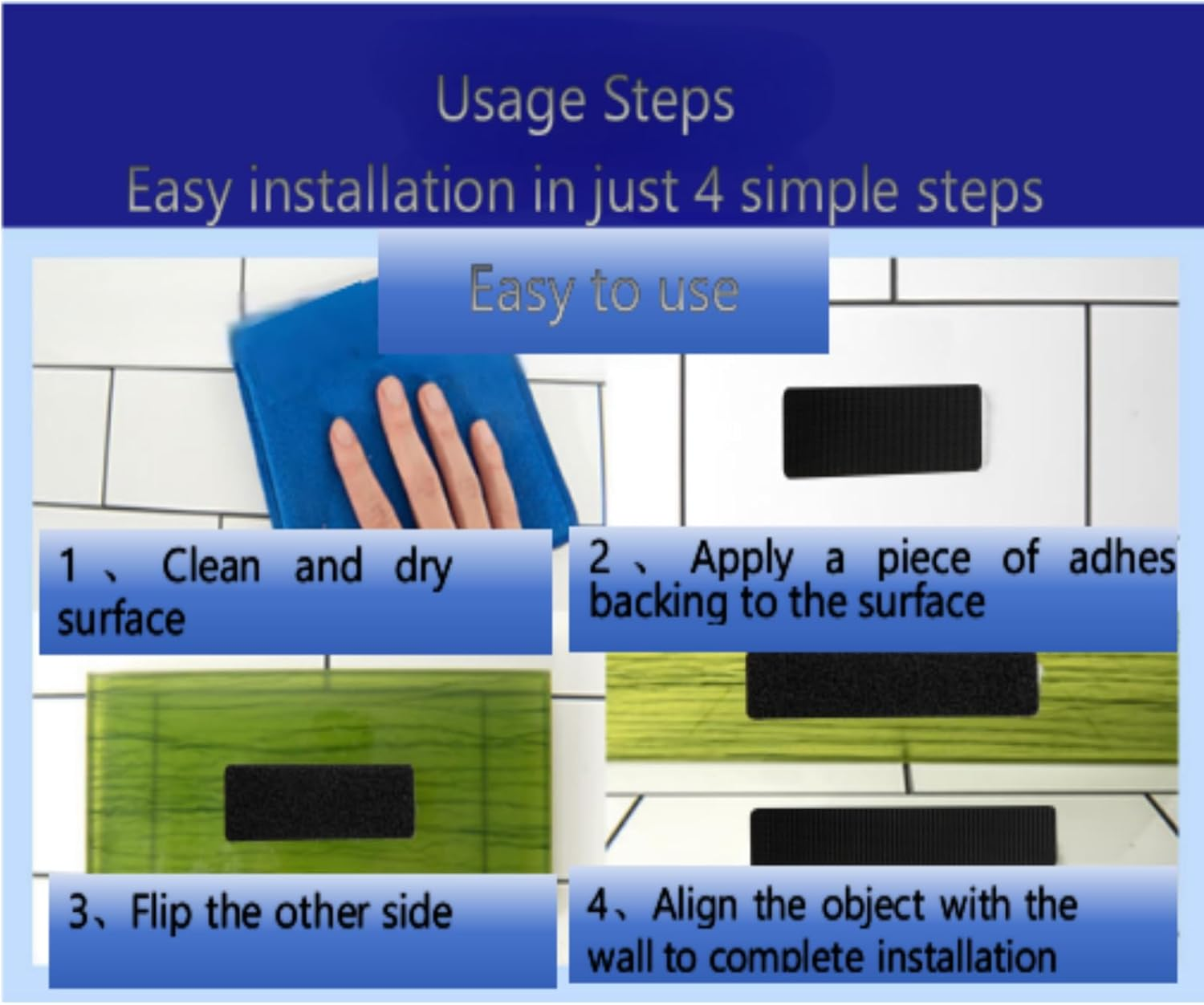 Usage Steps

Easy installation in just 4 simple steps

Easy to use

1、 Clean and dry surface

2、 Apply a piece of adhes backing to the surface

3、Flip the other side

4、Align the object with the wall to complete installation