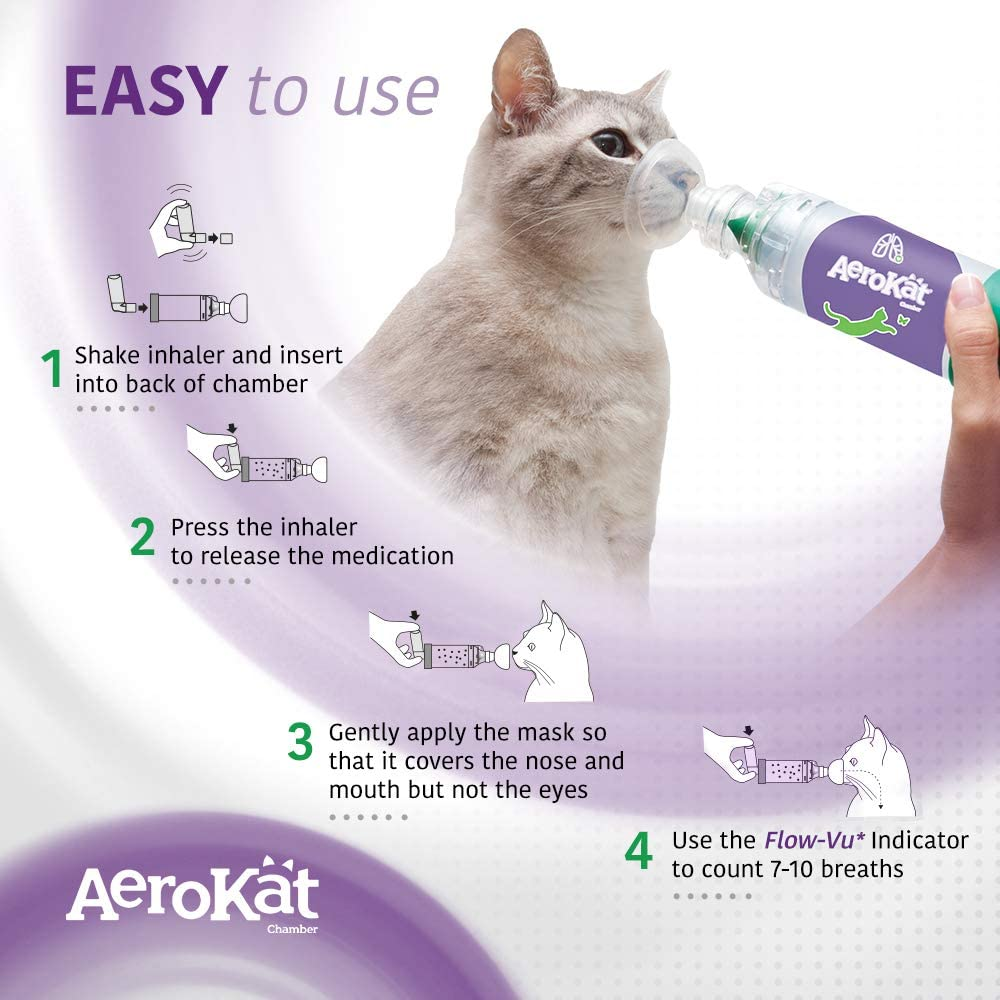 EASY to use

AeroKat Chamber

1 Shake inhaler and insert into back of chamber

2 Press the inhaler to release the medication

3 Gently apply the mask so that it covers the nose and mouth but not the eyes

4 Use the Flow-Vu* Indicator to count 7-10 breaths

AeroKat Chamber