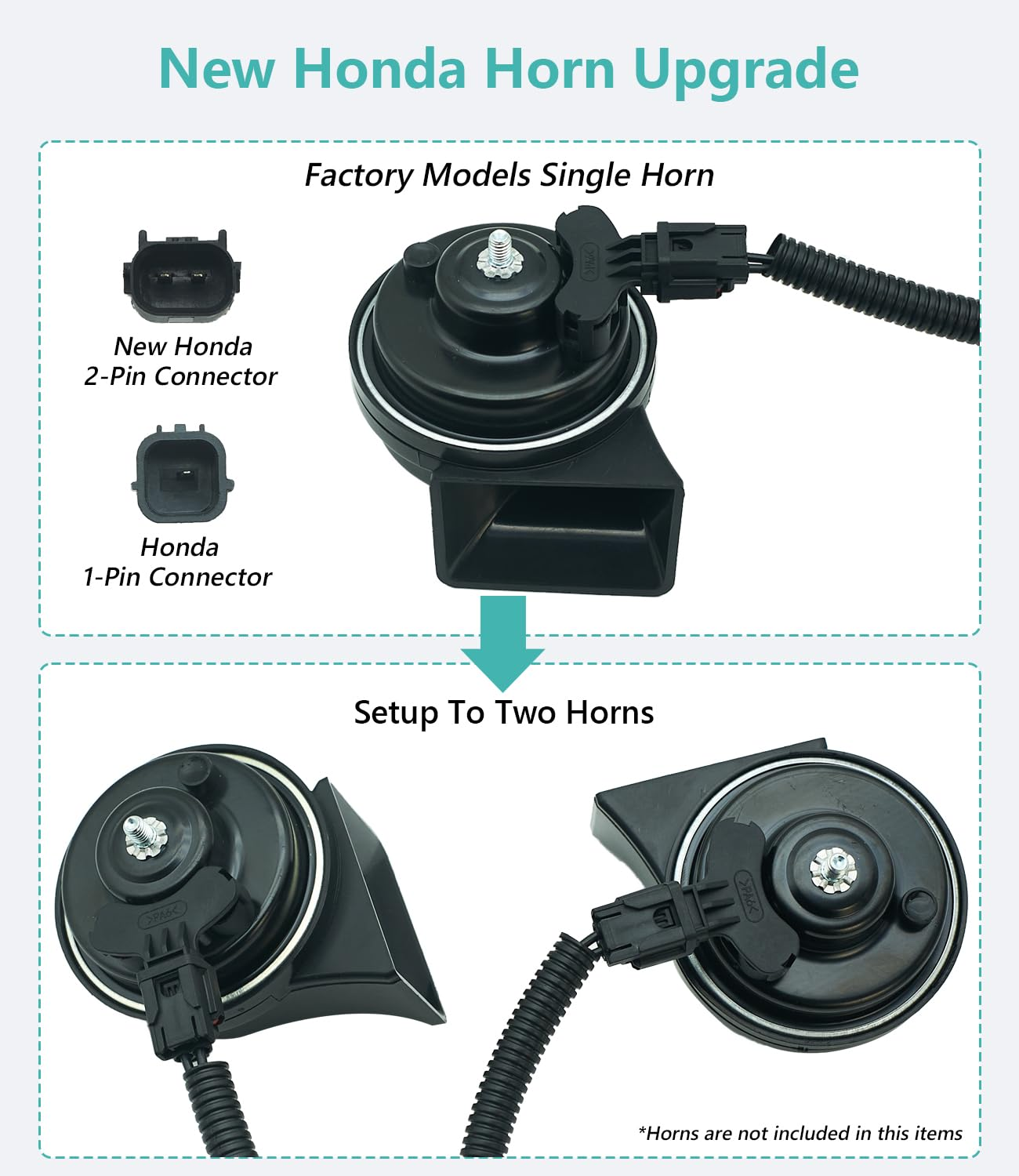 New Honda Horn Upgrade

Factory Models Single Horn

New Honda
2-Pin Connector

Honda
1-Pin Connector

>PA6<

Setup To Two Horns

>PA6<

>PA6<

*Horns are not included in this items