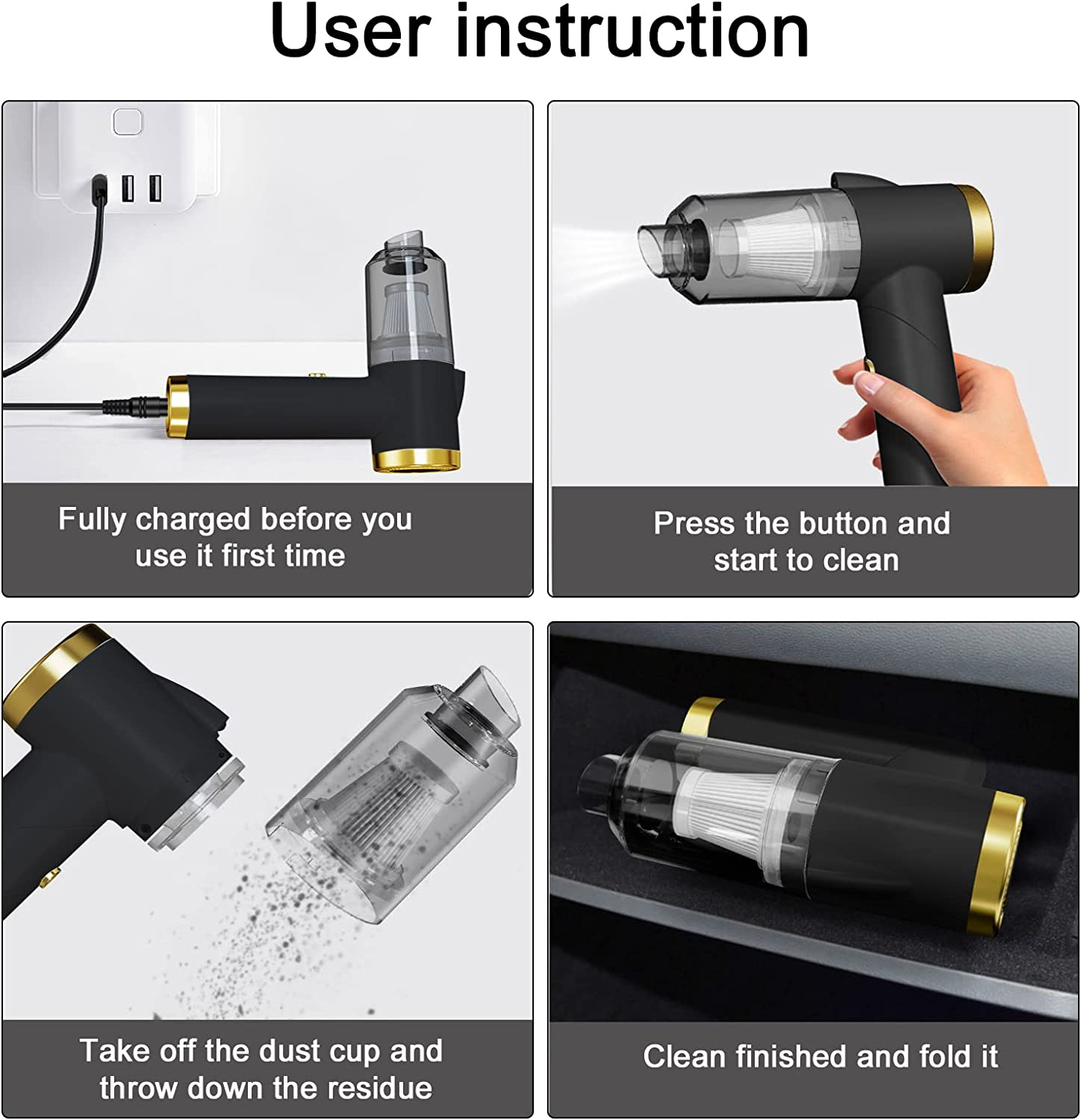 User instruction

Fully charged before you use it first time

Press the button and start to clean

Take off the dust cup and throw down the residue

Clean finished and fold it