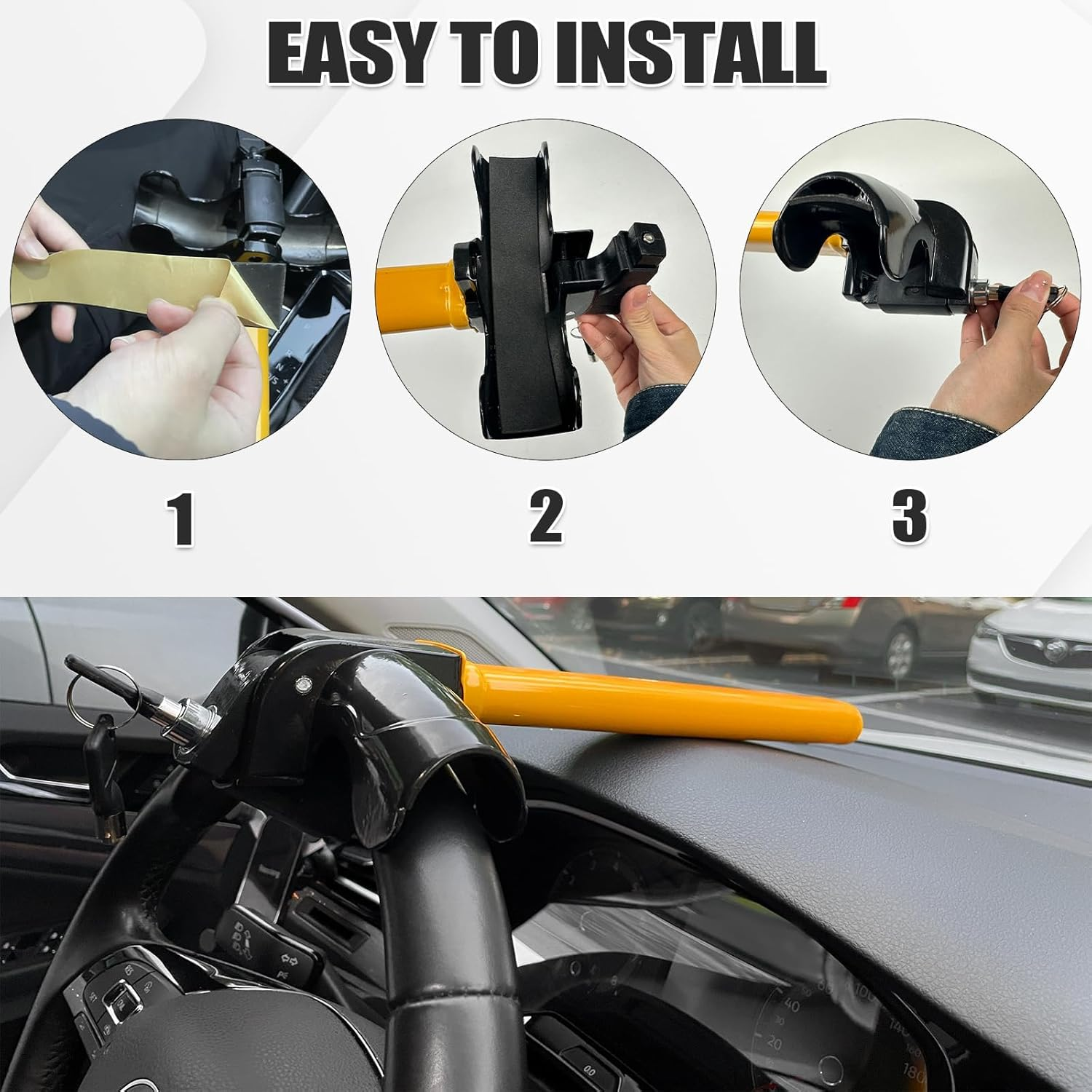 EASY TO INSTALL

1

2

3