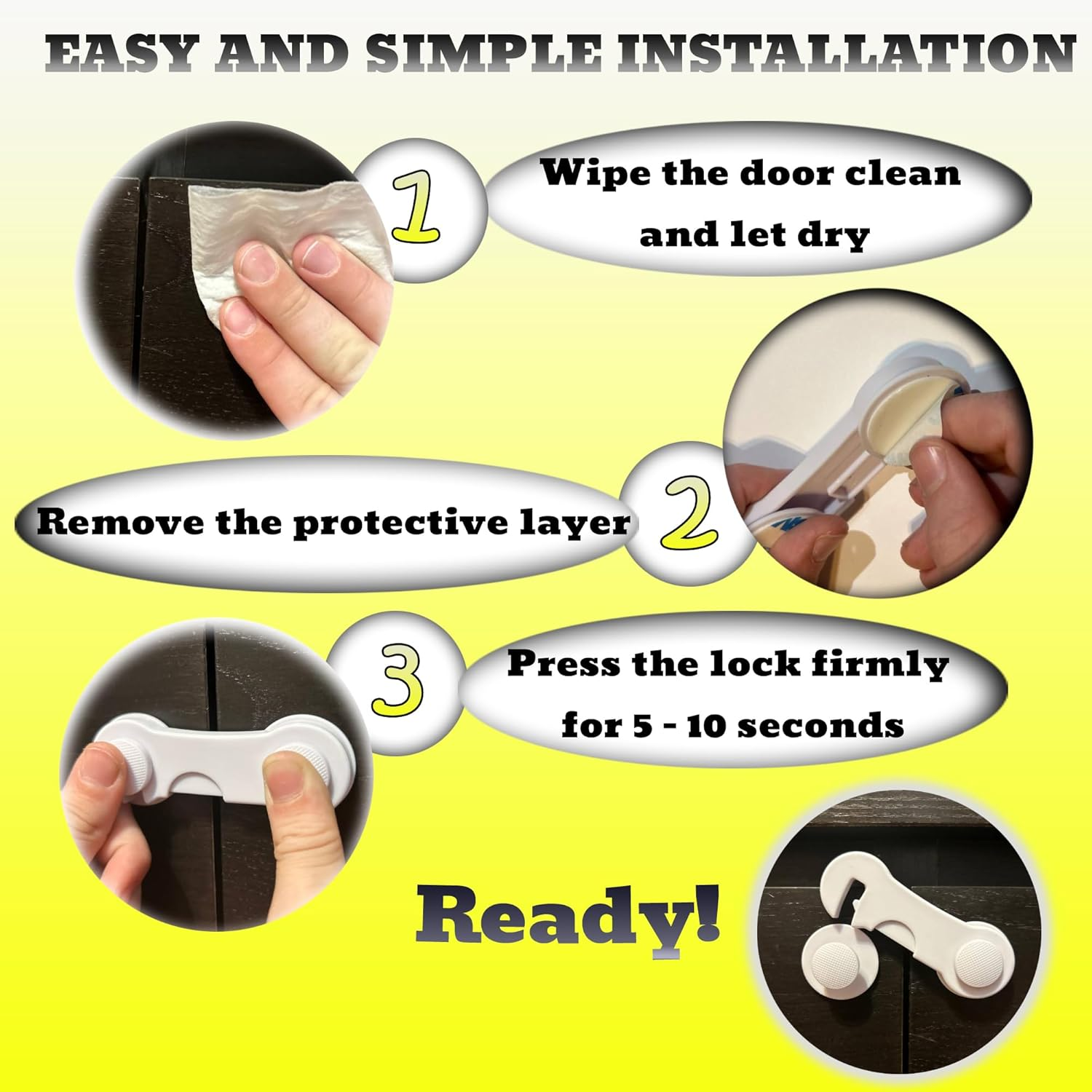 EASY AND SIMPLE INSTALLATION

1

Wipe the door clean and let dry

Remove the protective layer

2

3

Press the lock firmly for 5 - 10 seconds

Ready!