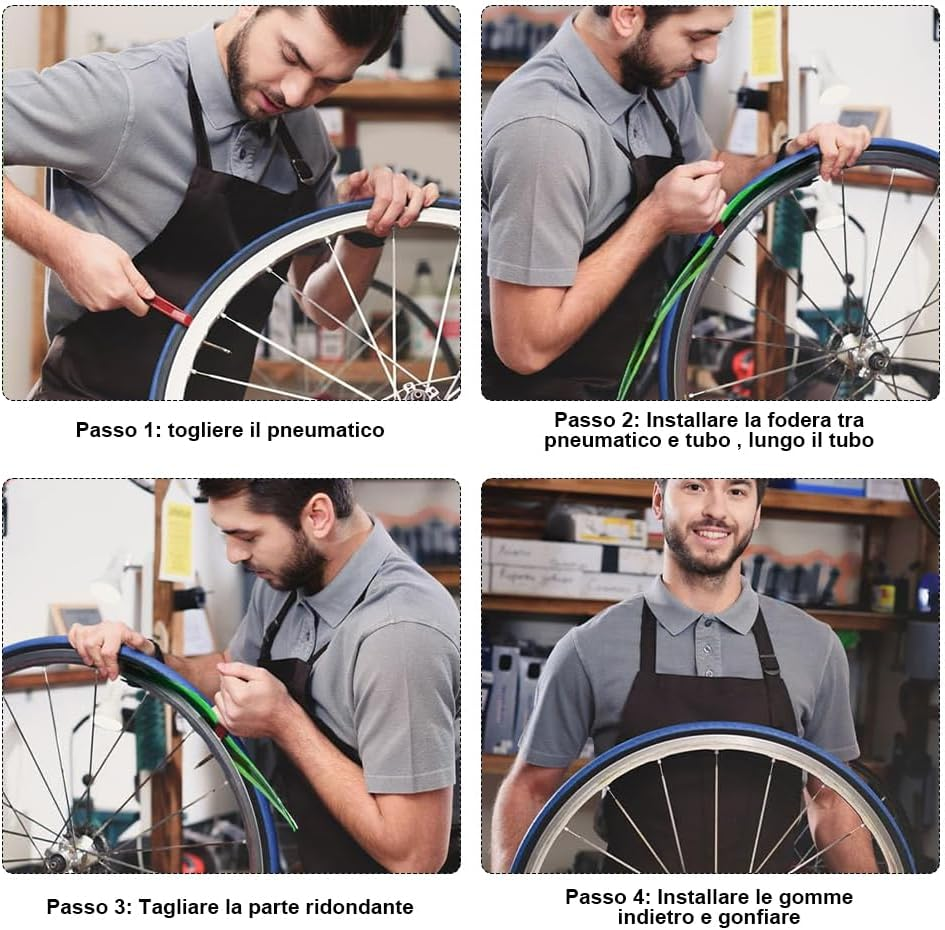 Passo 1: togliere il pneumatico

Passo 2: Installare la fodera tra pneumatico e tubo , lungo il tubo

Passo 3: Tagliare la parte ridondante

Passo 4: Installare le gomme indietro e gonfiare