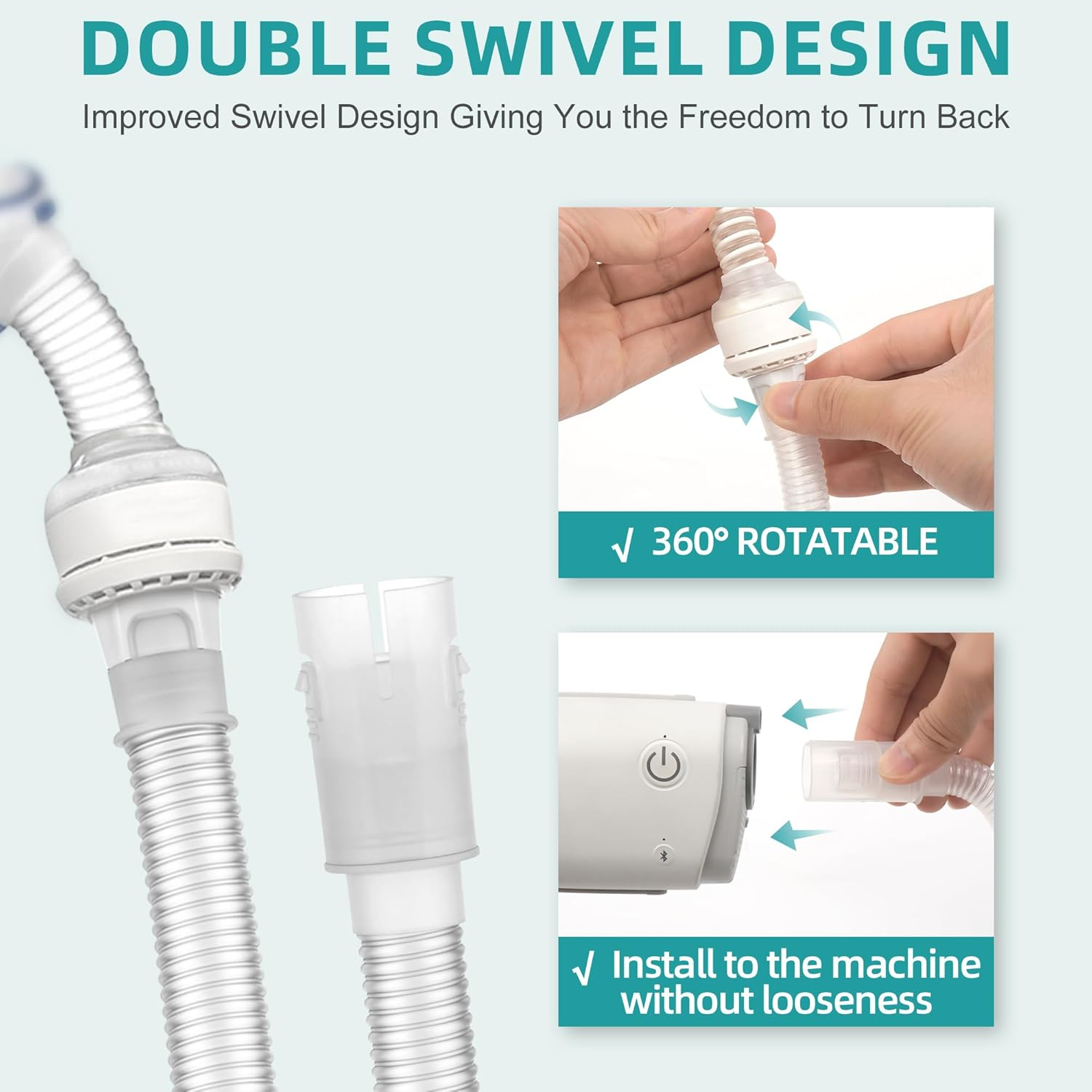 DOUBLE SWIVEL DESIGN

Improved Swivel Design Giving You the Freedom to Turn Back

√ 360° ROTATABLE

√ Install to the machine without looseness