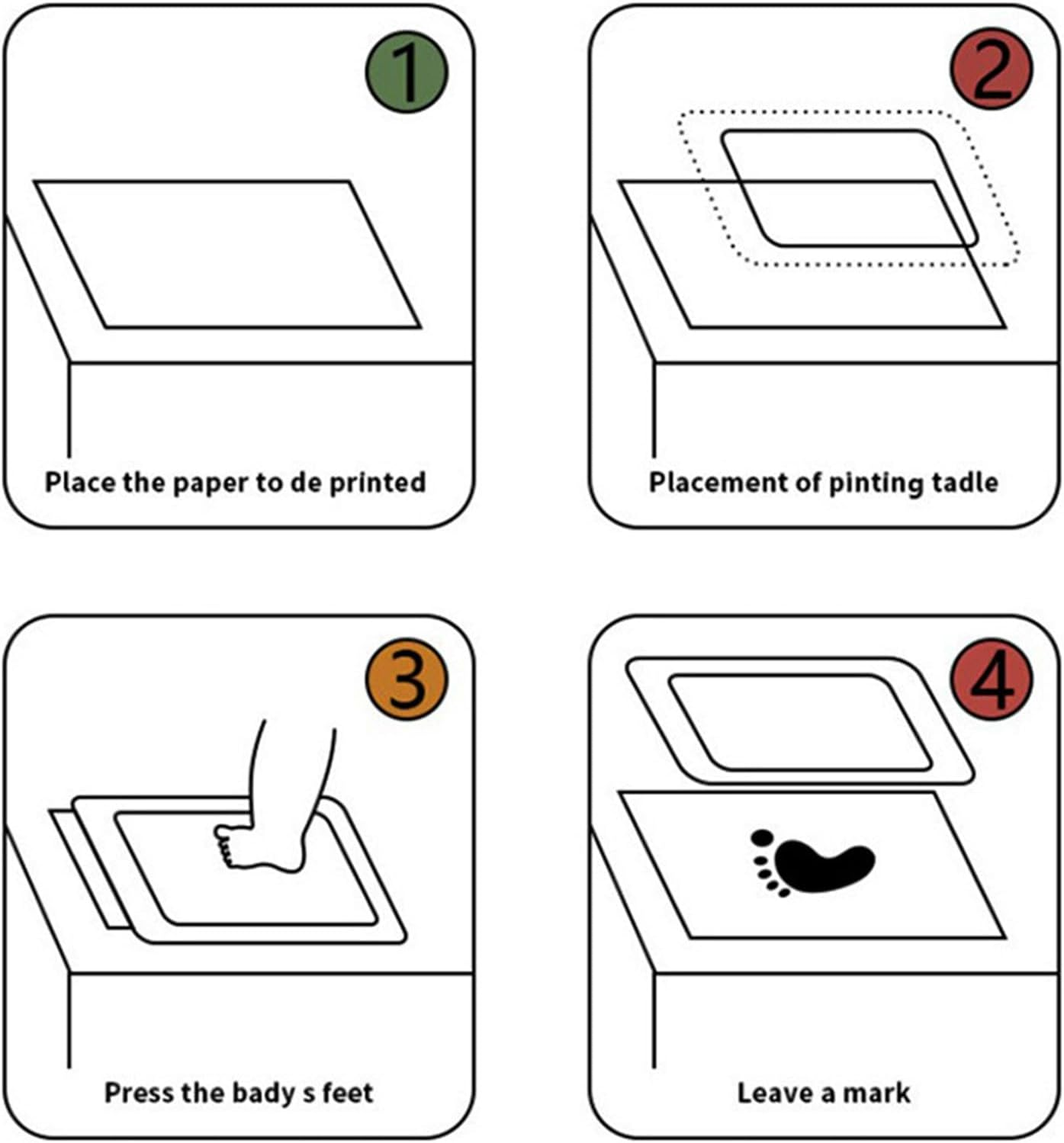 1

Place the paper to de printed

2

Placement of pinting tadle

3

Press the bady s feet

4

Leave a mark