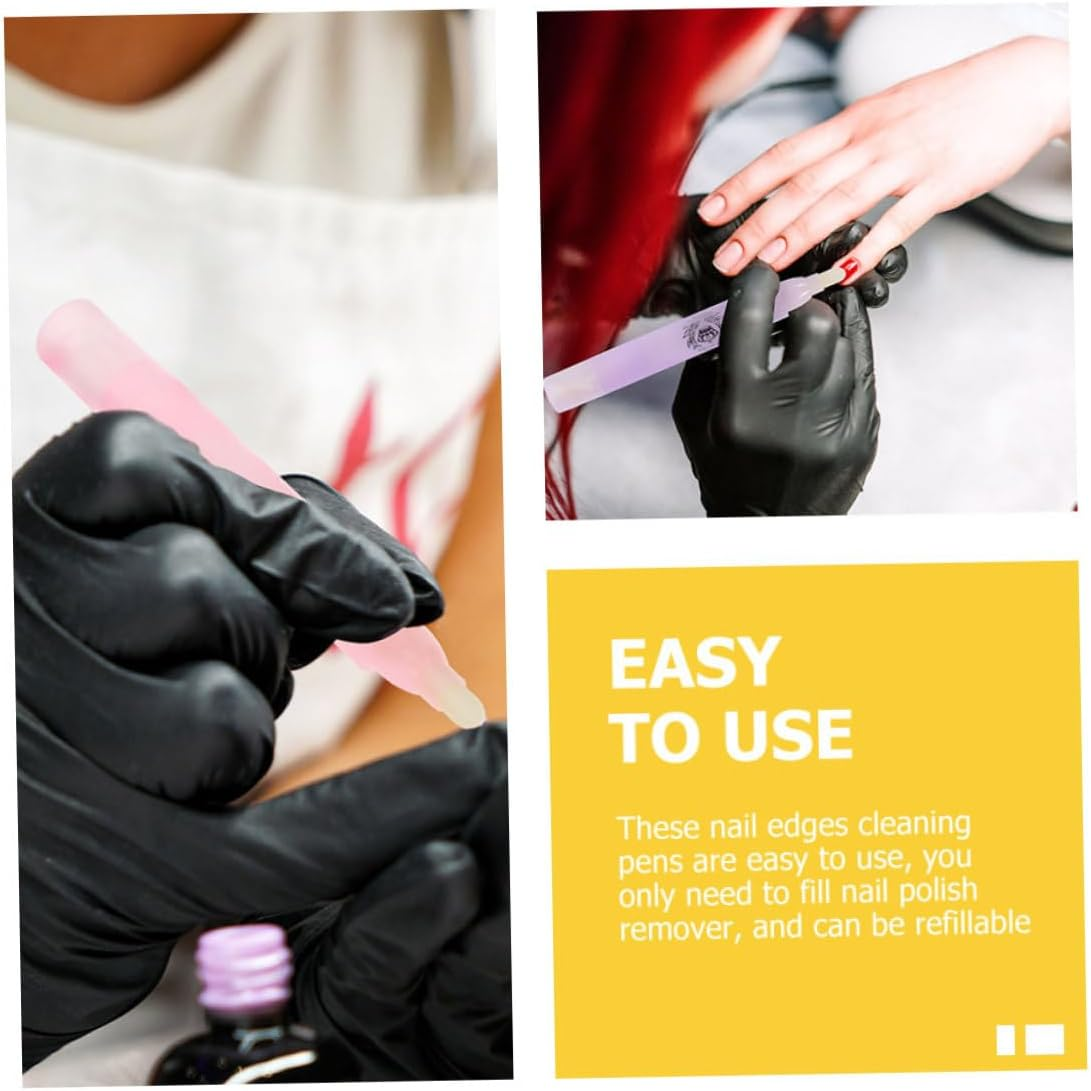 EASY TO USE

These nail edges cleaning pens are easy to use, you only need to fill nail polish remover, and can be refillable