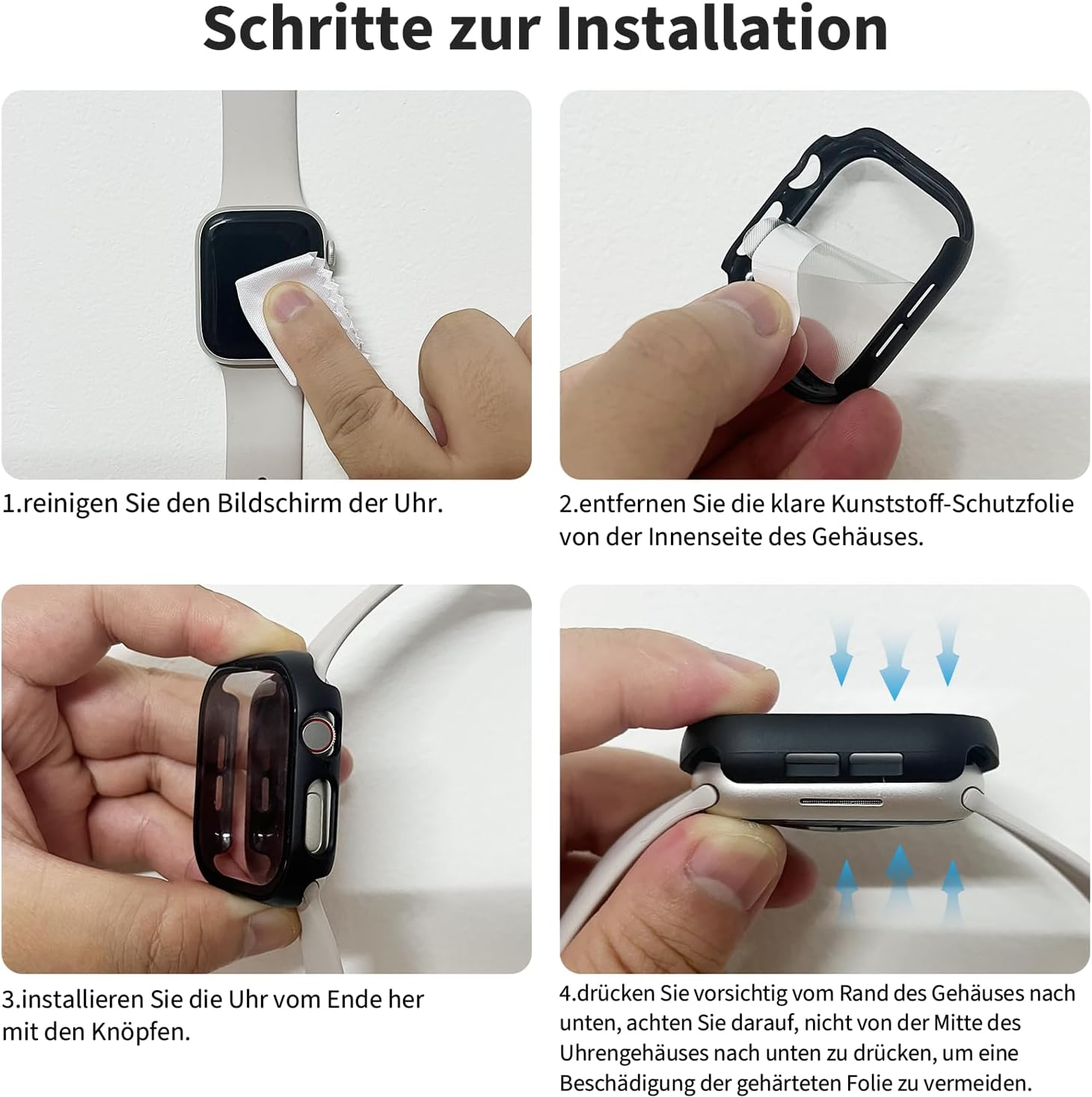 Schritte zur Installation

1.reinigen Sie den Bildschirm der Uhr.

2.entfernen Sie die klare Kunststoff-Schutzfolie von der Innenseite des Gehäuses.

3.installieren Sie die Uhr vom Ende her mit den Knöpfen.

4.drücken Sie vorsichtig vom Rand des Gehäuses nach unten, achten Sie darauf, nicht von der Mitte des Uhrengehäuses nach unten zu drücken, um eine Beschädigung der gehärteten Folie zu vermeiden.