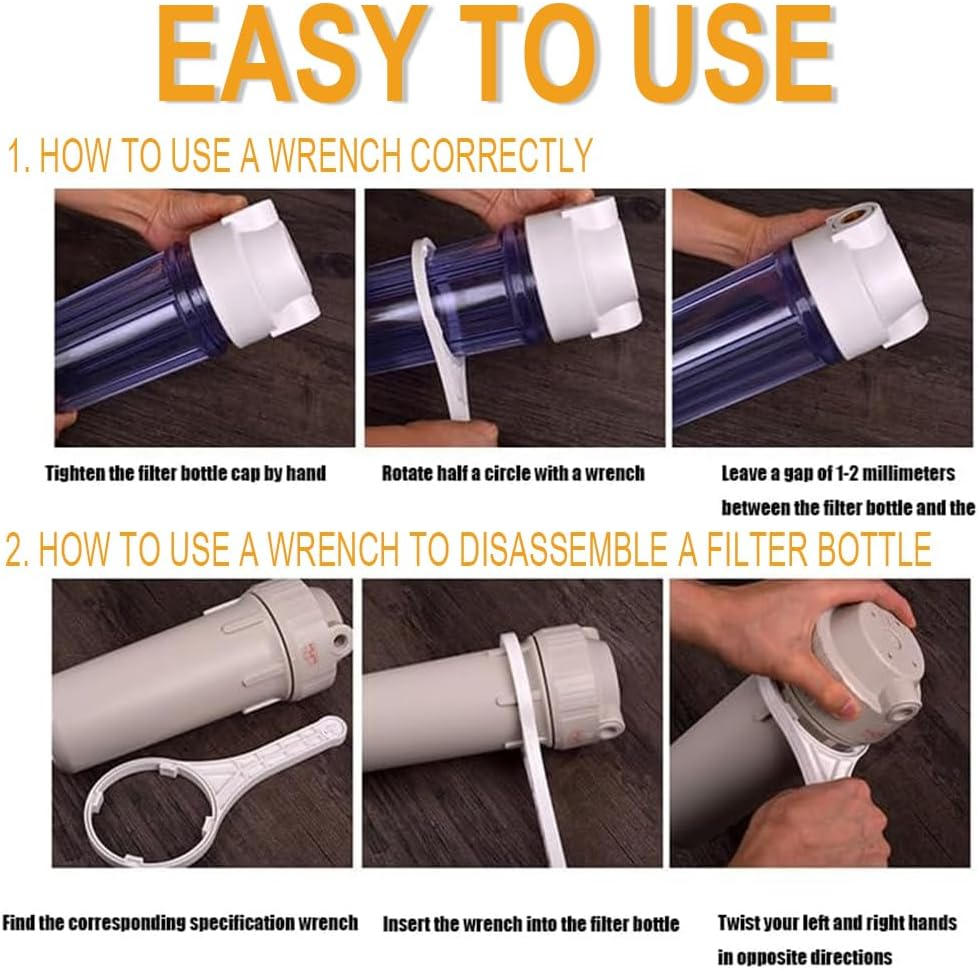 EASY TO USE

1. HOW TO USE A WRENCH CORRECTLY

Tighten the filter bottle cap by hand

Rotate half a circle with a wrench

Leave a gap of 1-2 millimeters between the filter bottle and the

2. HOW TO USE A WRENCH TO DISASSEMBLE A FILTER BOTTLE

Find the corresponding specification wrench

Insert the wrench into the filter bottle

Twist your left and right hands in opposite directions