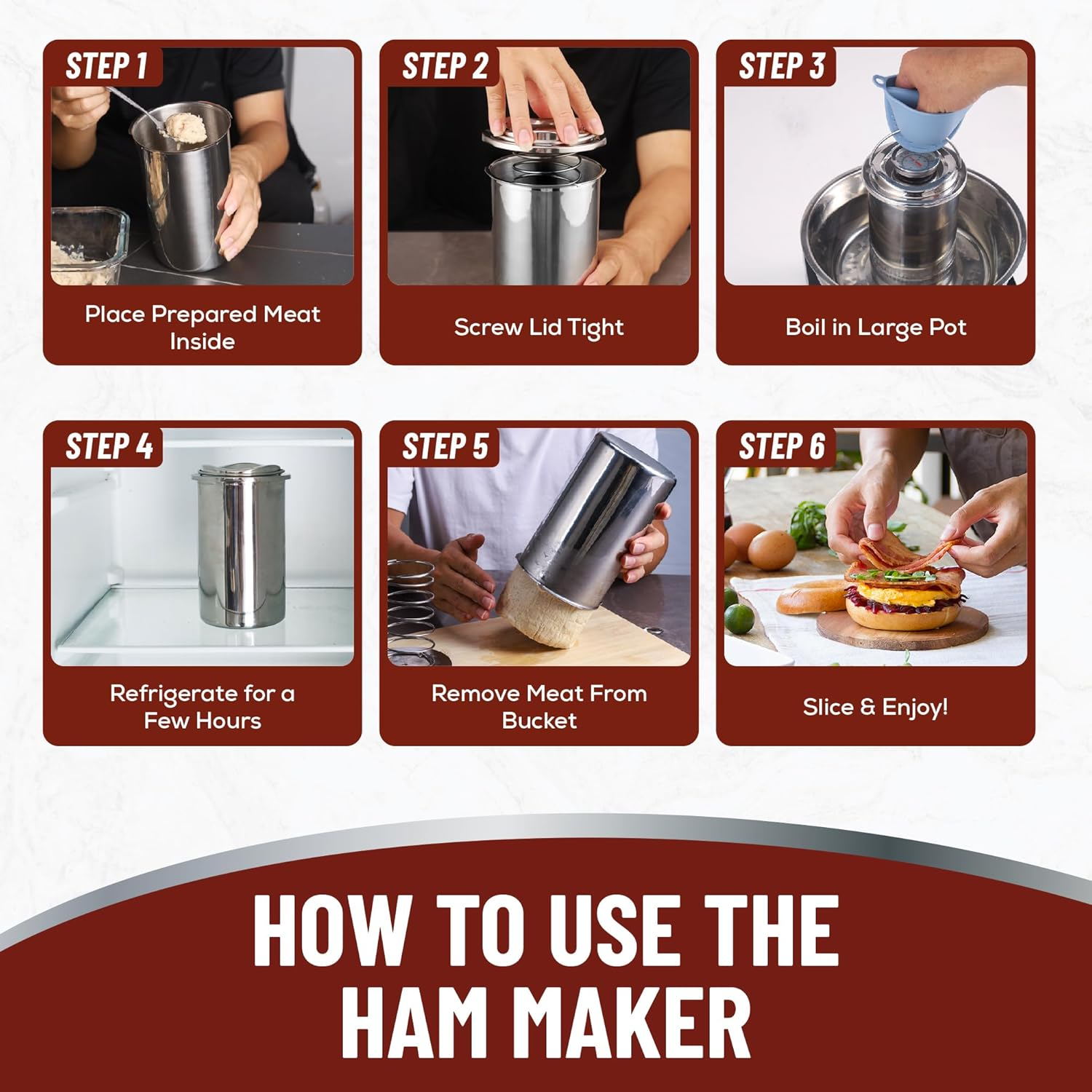 STEP 1

Place Prepared Meat Inside

STEP 2

Screw Lid Tight

STEP 3

Boil in Large Pot

STEP 4

Refrigerate for a Few Hours

STEP 5

Remove Meat From Bucket

STEP 6

Slice & Enjoy!

HOW TO USE THE HAM MAKER