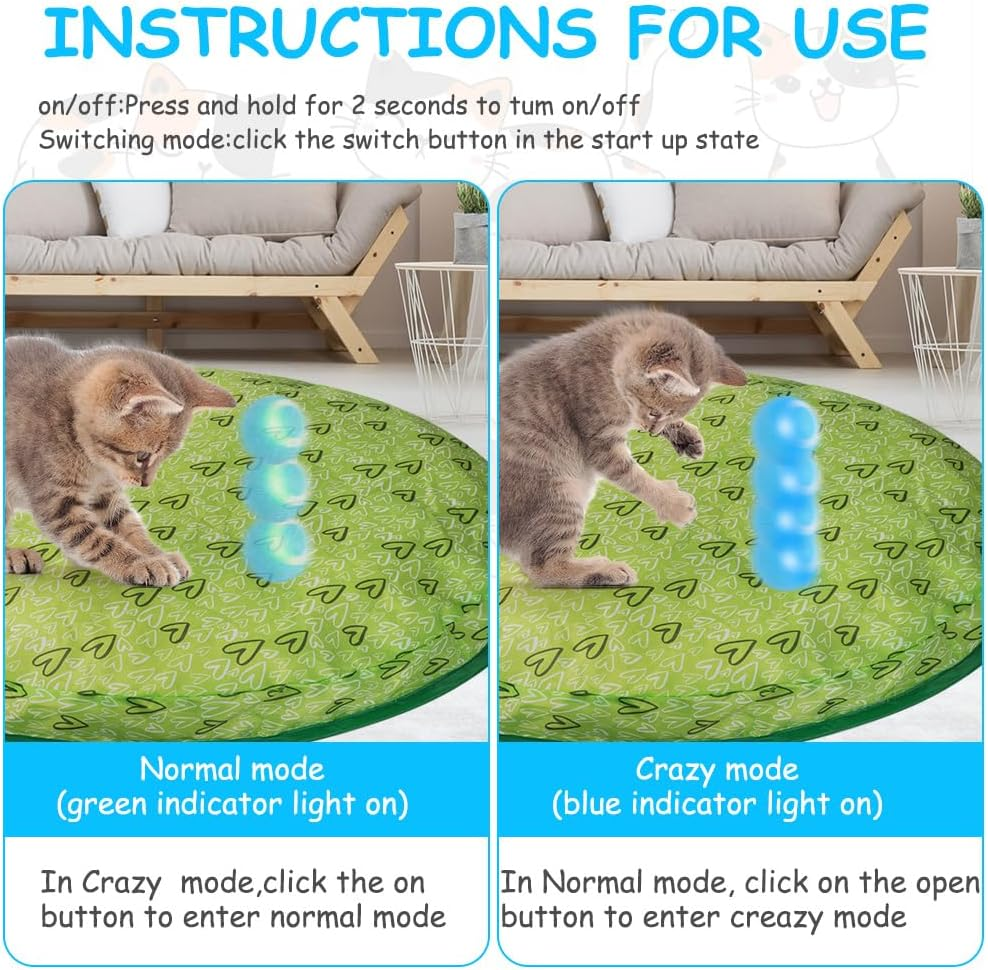 INSTRUCTIONS FOR USE

on/off:Press and hold for 2 seconds to tum on/off
Switching mode:click the switch button in the start up state

Normal mode
(green indicator light on)

In Crazy mode,click the on button to enter normal mode

Crazy mode
(blue indicator light on)

In Normal mode, click on the open button to enter creazy mode