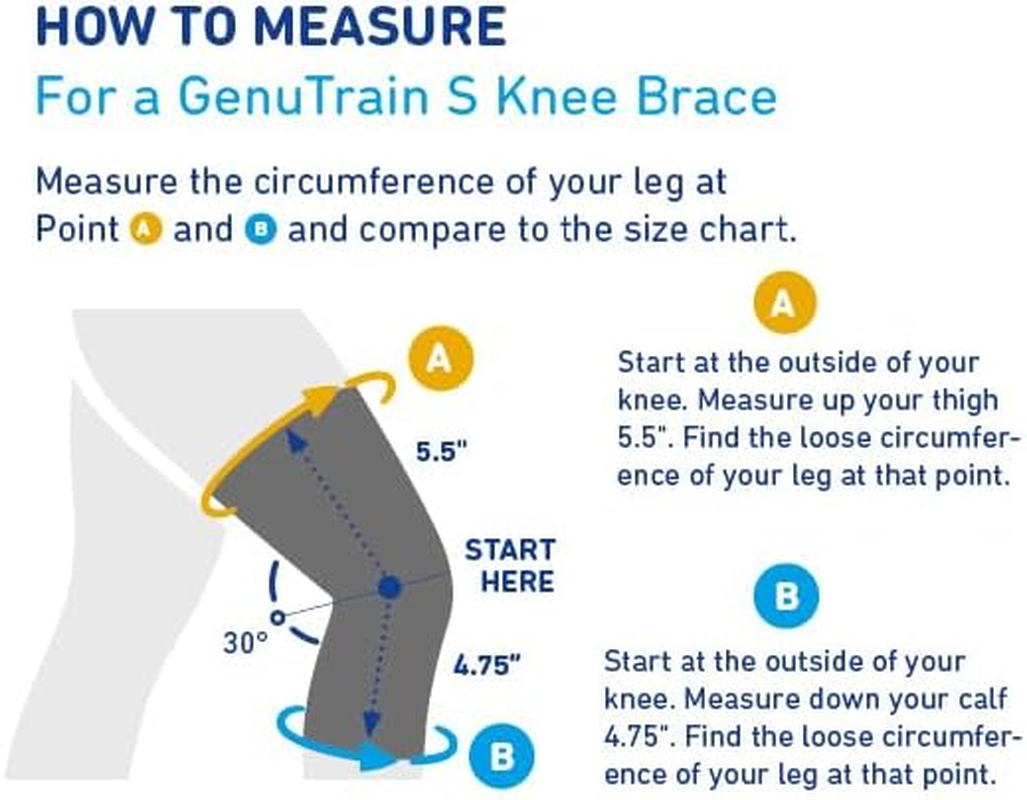 HOW TO MEASURE
For a GenuTrain S Knee Brace

Measure the circumference of your leg at Point A and B and compare to the size chart.

A
5.5"
START HERE
30°
4.75"
B

A
Start at the outside of your knee. Measure up your thigh 5.5". Find the loose circumference of your leg at that point.

B
Start at the outside of your knee. Measure down your calf 4.75". Find the loose circumference of your leg at that point.