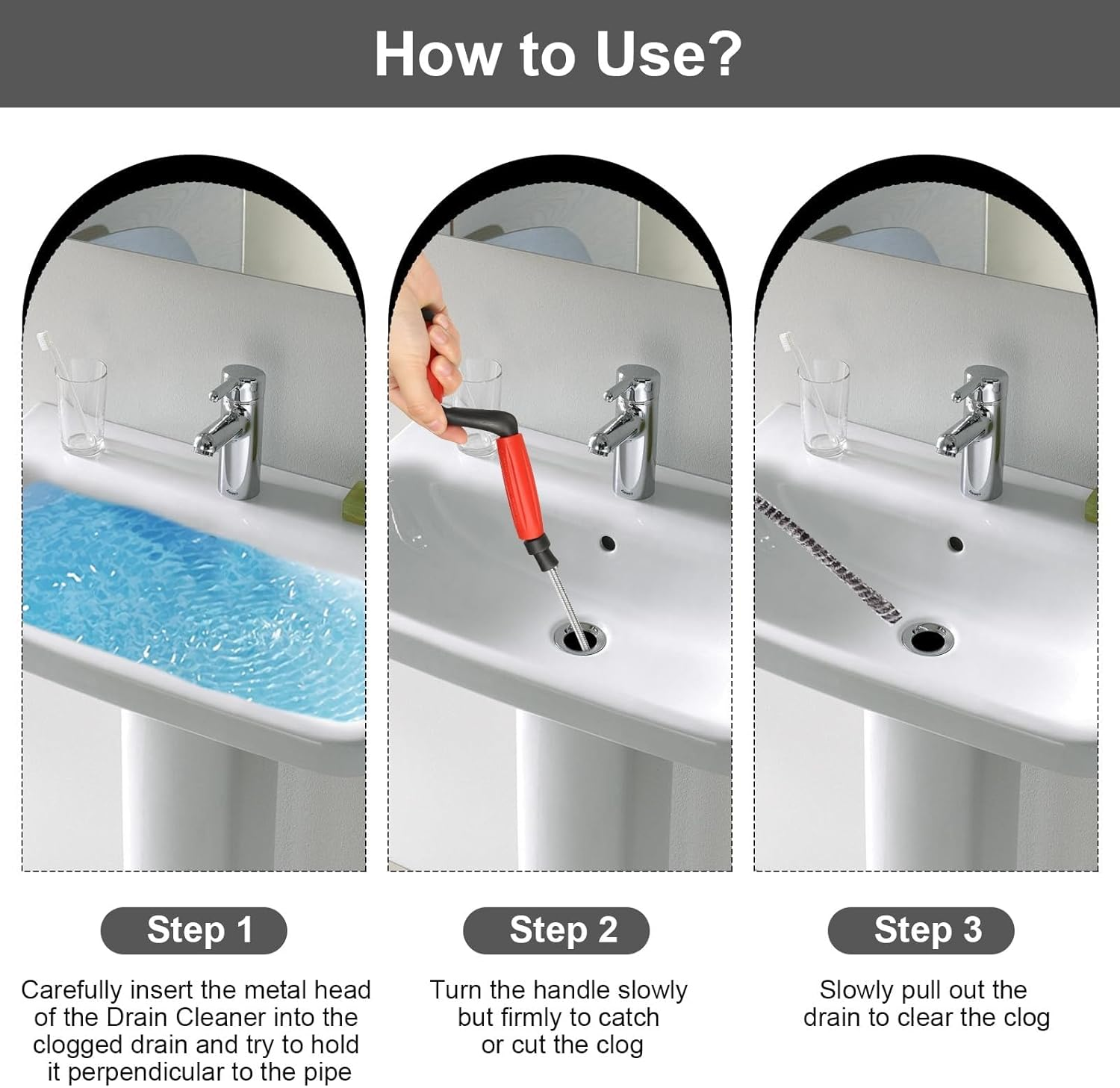 How to Use?

Step 1

Carefully insert the metal head of the Drain Cleaner into the clogged drain and try to hold it perpendicular to the pipe

Step 2

Turn the handle slowly but firmly to catch or cut the clog

Step 3

Slowly pull out the drain to clear the clog