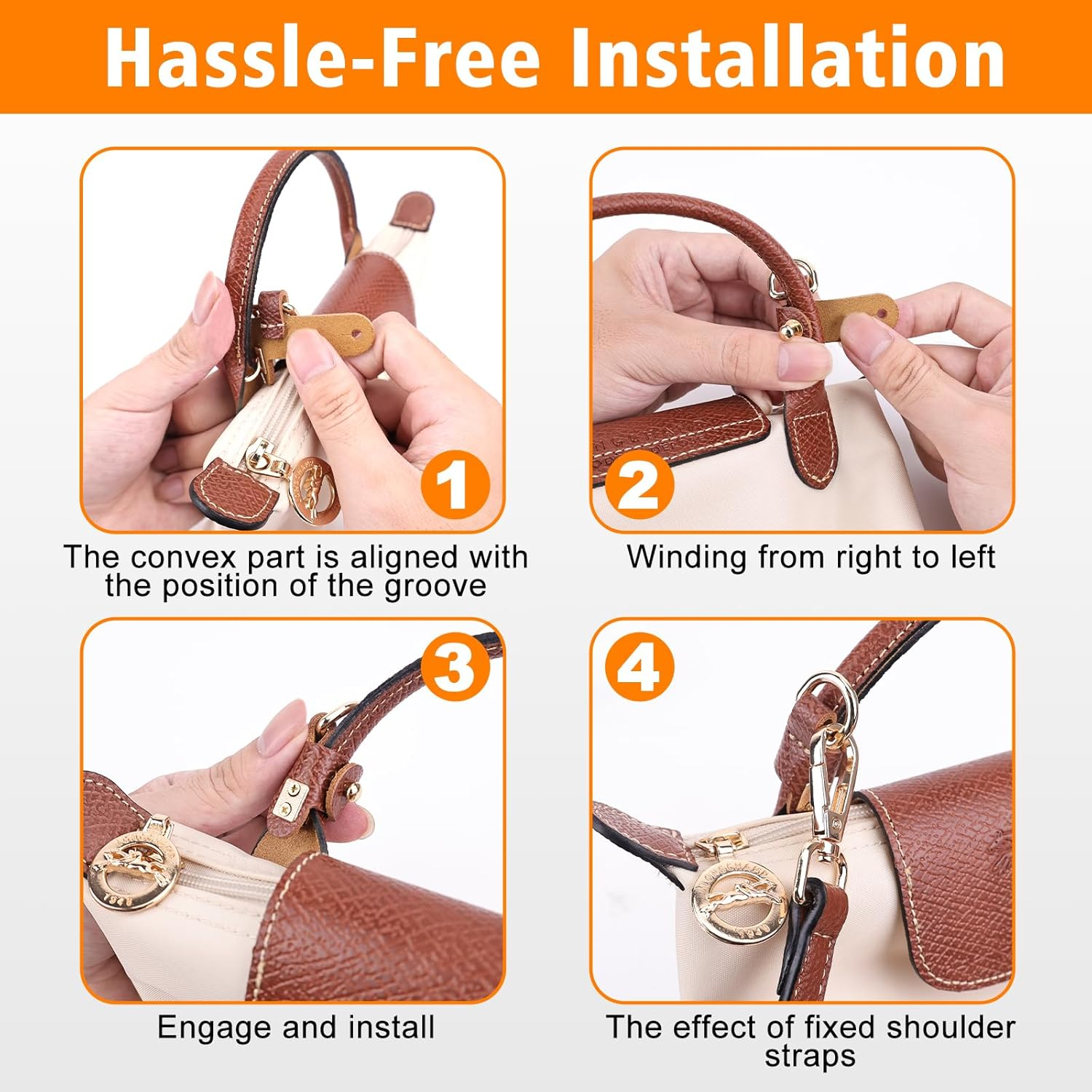 Hassle-Free Installation

1

The convex part is aligned with the position of the groove

2

Winding from right to left

3

Engage and install

4

The effect of fixed shoulder straps