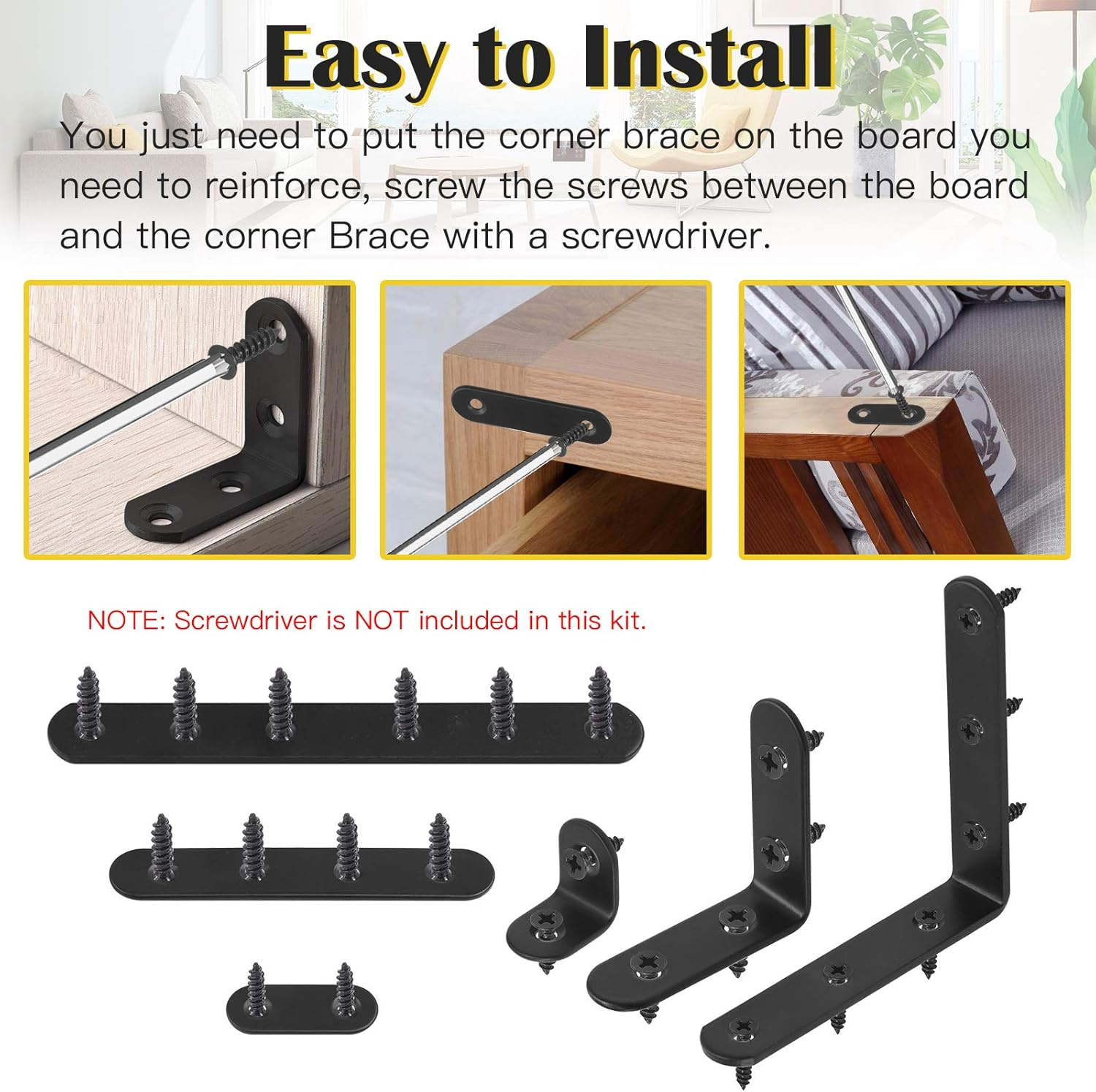 Easy to Install

You just need to put the corner brace on the board you need to reinforce, screw the screws between the board and the corner Brace with a screwdriver.

NOTE: Screwdriver is NOT included in this kit.