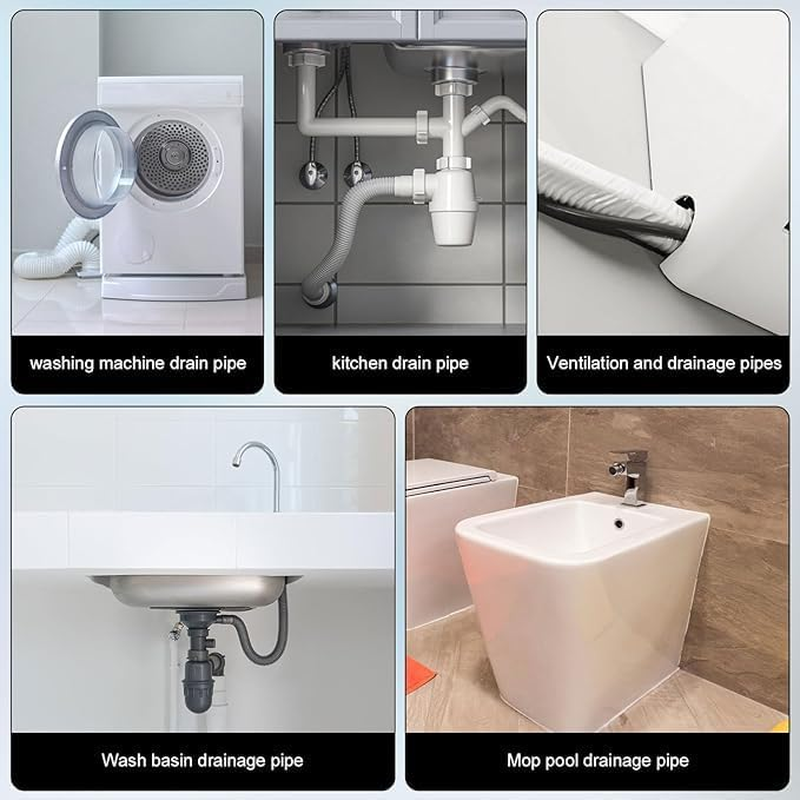 washing machine drain pipe

kitchen drain pipe

Ventilation and drainage pipes

Wash basin drainage pipe

Mop pool drainage pipe