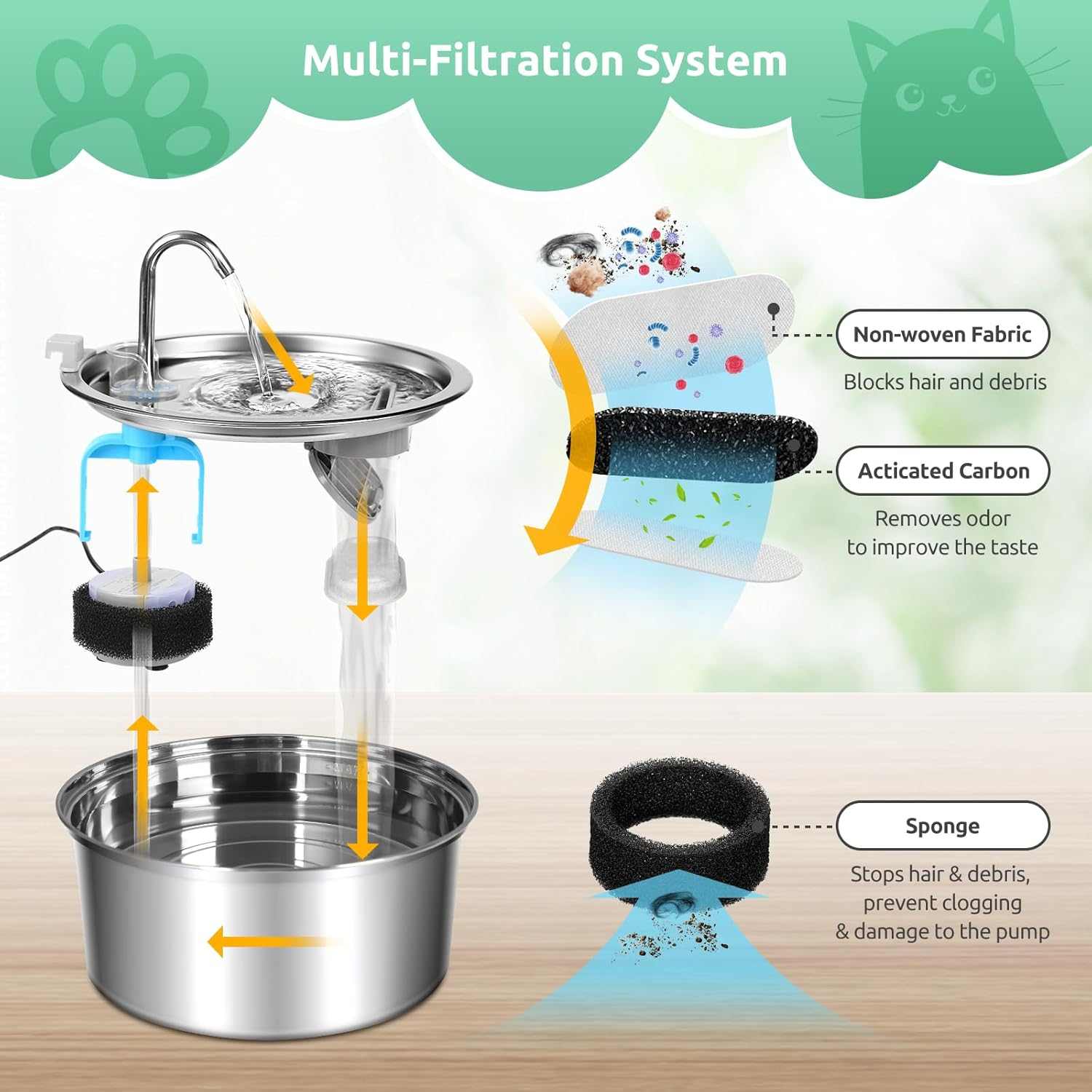 Multi-Filtration System

Non-woven Fabric

Blocks hair and debris

Acticated Carbon

Removes odor to improve the taste

Sponge

Stops hair & debris, prevent clogging & damage to the pump