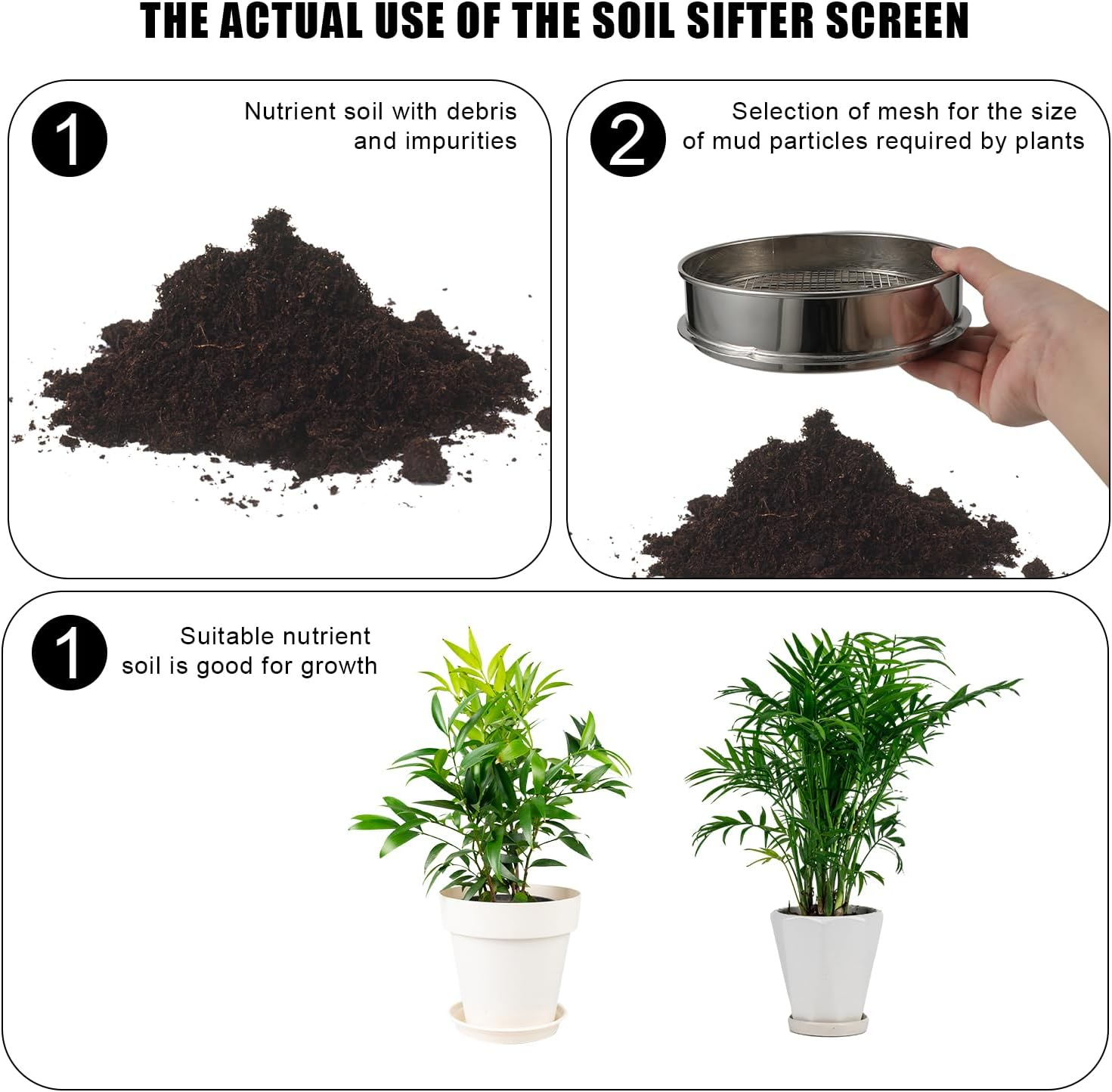 THE ACTUAL USE OF THE SOIL SIFTER SCREEN

1
Nutrient soil with debris and impurities

2
Selection of mesh for the size of mud particles required by plants

1
Suitable nutrient soil is good for growth