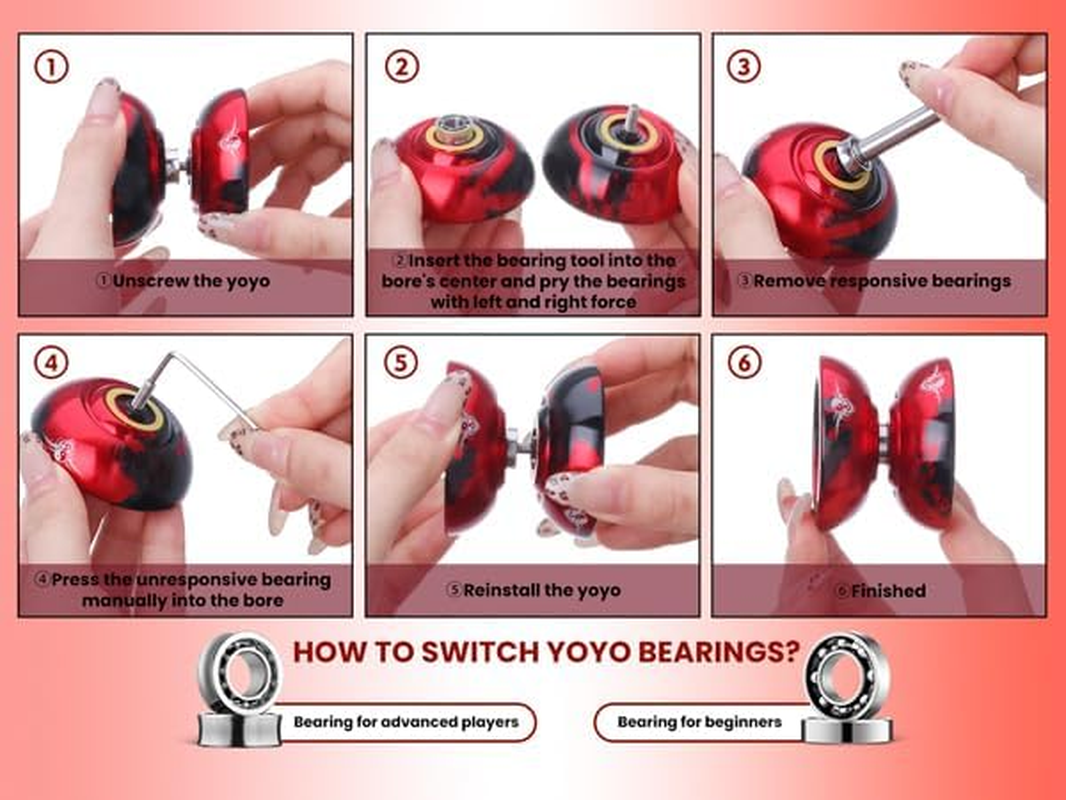 1

①Unscrew the yoyo

2

②Insert the bearing tool into the bore's center and pry the bearings with left and right force

3

③Remove responsive bearings

4

④Press the unresponsive bearing manually into the bore

5

⑤Reinstall the yoyo

6

⑥Finished

HOW TO SWITCH YOYO BEARINGS?

Bearing for advanced players

Bearing for beginners