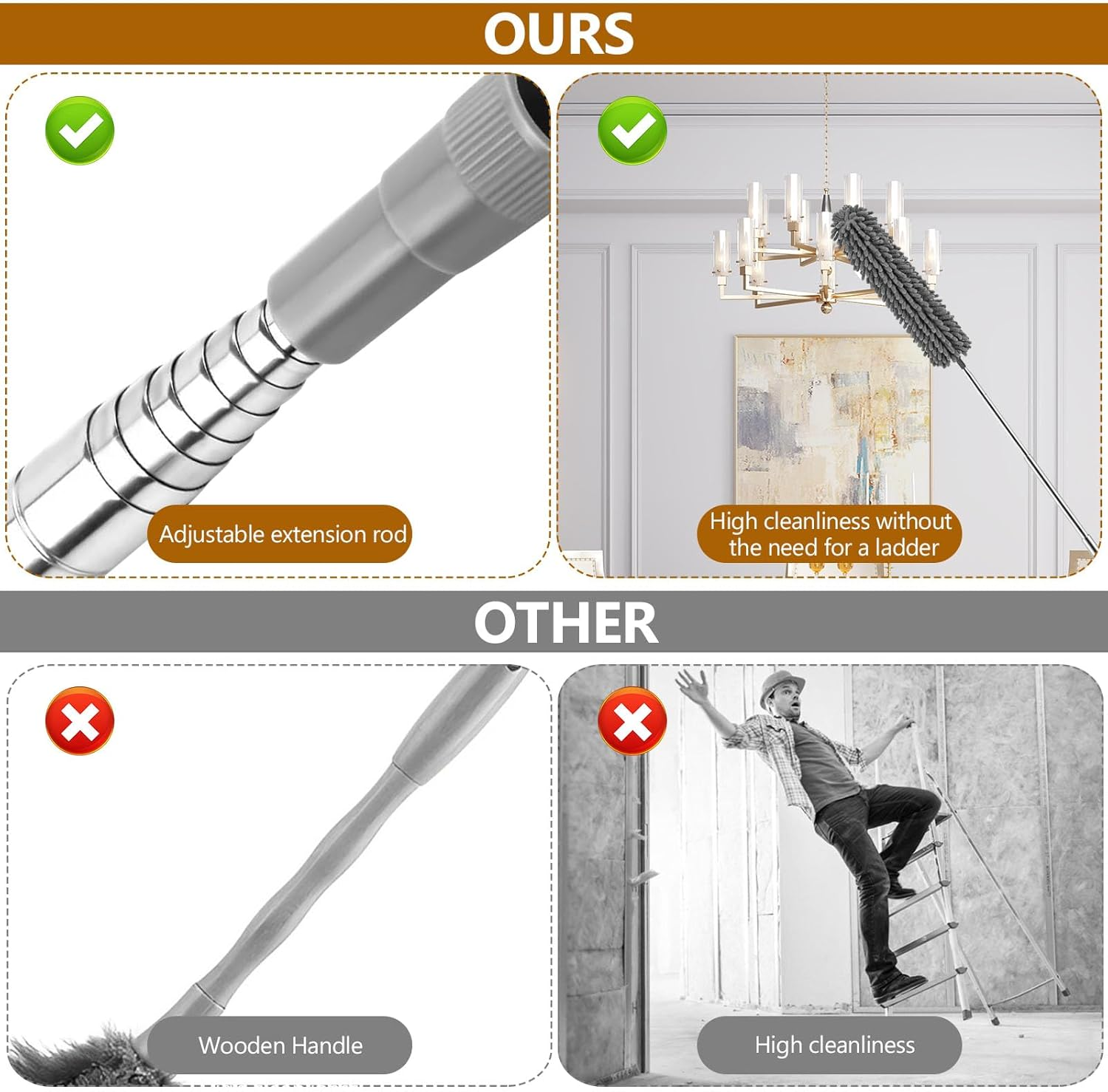 OURS

Adjustable extension rod

High cleanliness without the need for a ladder

OTHER

Wooden Handle

High cleanliness