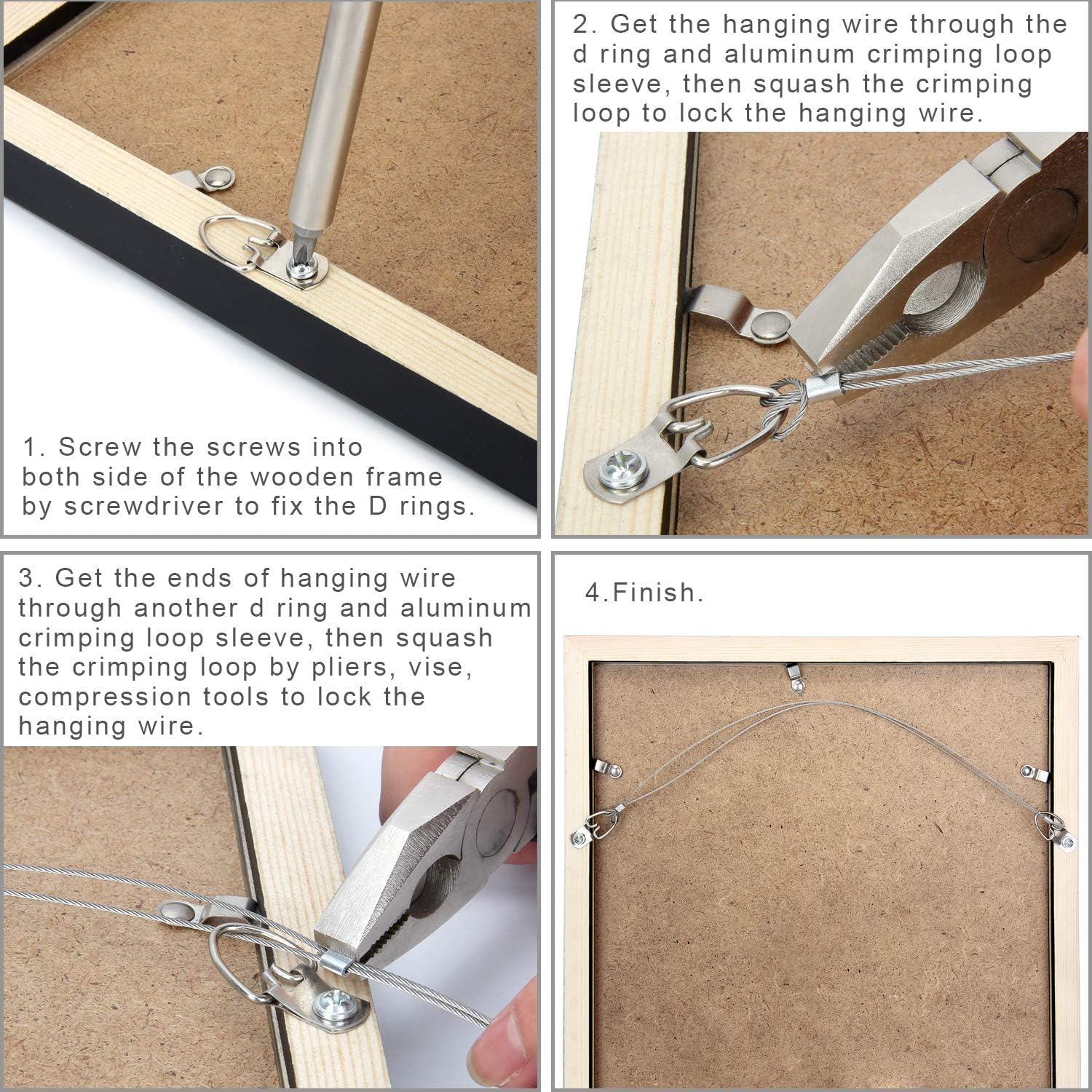 1. Screw the screws into both side of the wooden frame by screwdriver to fix the D rings.

2. Get the hanging wire through the d ring and aluminum crimping loop sleeve, then squash the crimping loop to lock the hanging wire.

3. Get the ends of hanging wire through another d ring and aluminum crimping loop sleeve, then squash the crimping loop by pliers, vise, compression tools to lock the hanging wire.

4.Finish.