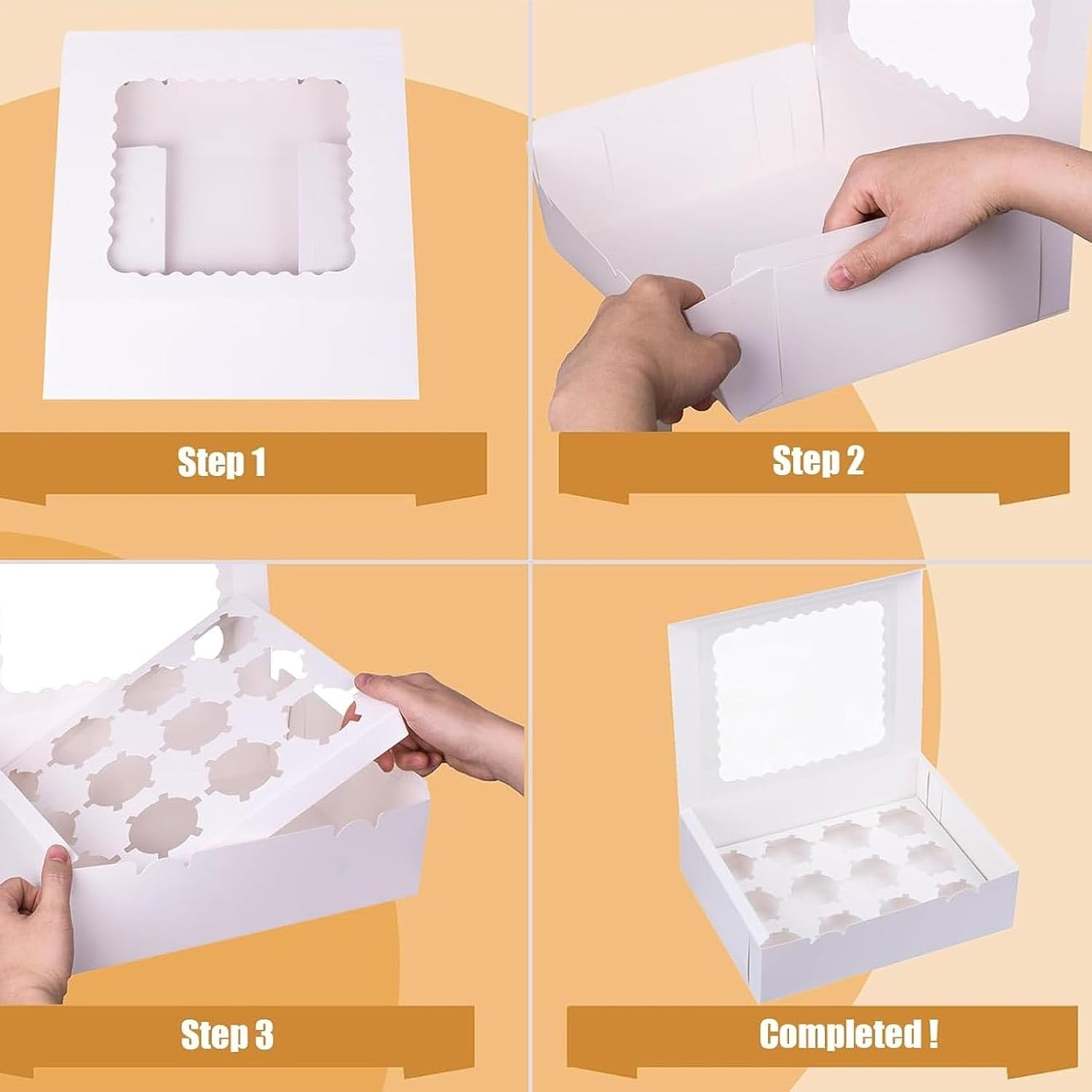 Step 1

Step 2

Step 3

Completed !