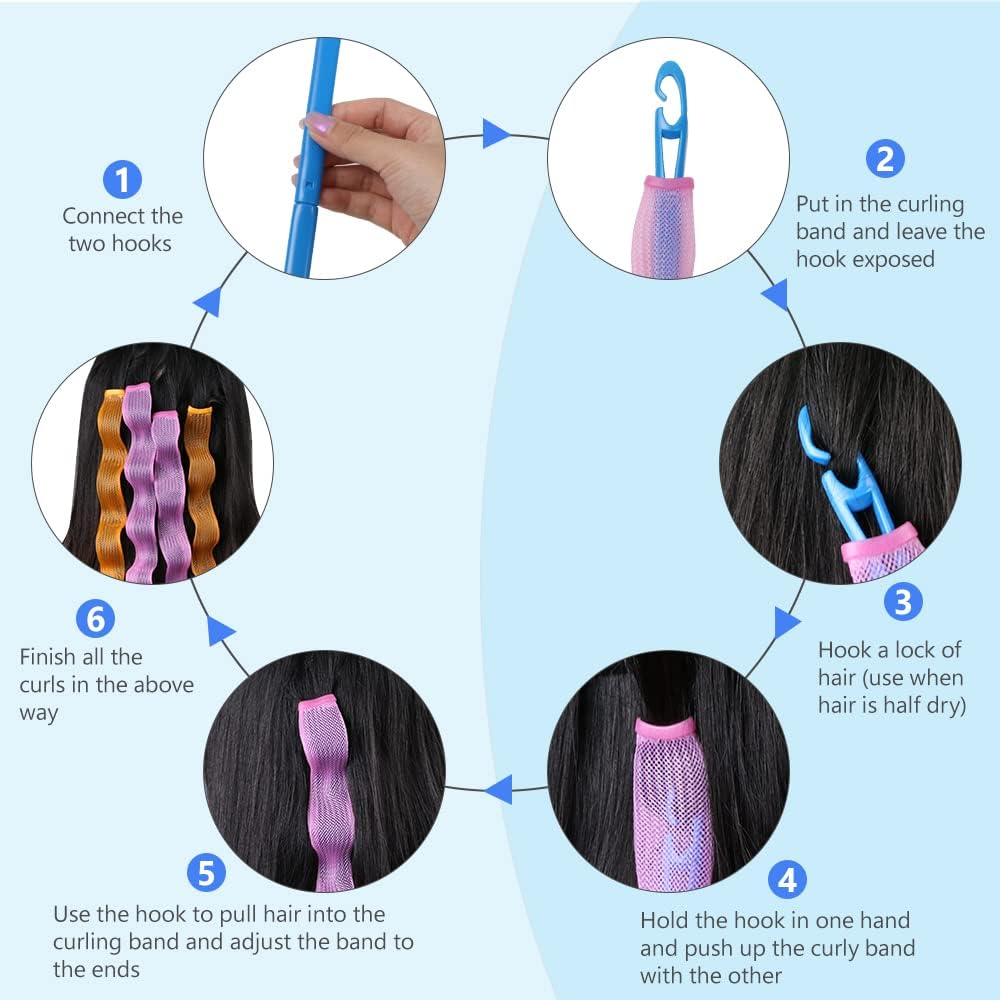 1
Connect the two hooks

2
Put in the curling band and leave the hook exposed

3
Hook a lock of hair (use when hair is half dry)

4
Hold the hook in one hand and push up the curly band with the other

5
Use the hook to pull hair into the curling band and adjust the band to the ends

6
Finish all the curls in the above way