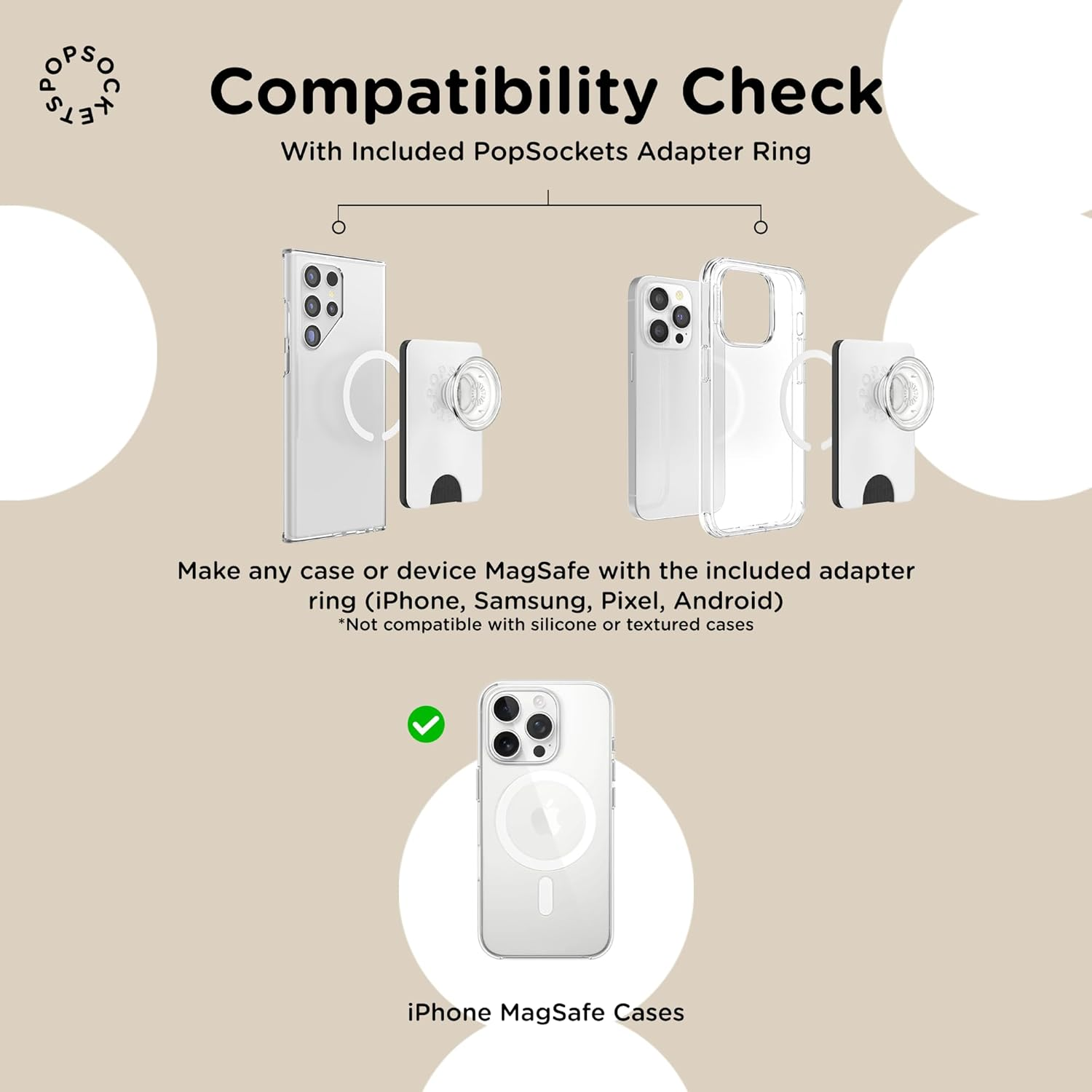 POPSOCKETS

Compatibility Check

With Included PopSockets Adapter Ring

Make any case or device MagSafe with the included adapter ring (iPhone, Samsung, Pixel, Android)
*Not compatible with silicone or textured cases

iPhone MagSafe Cases