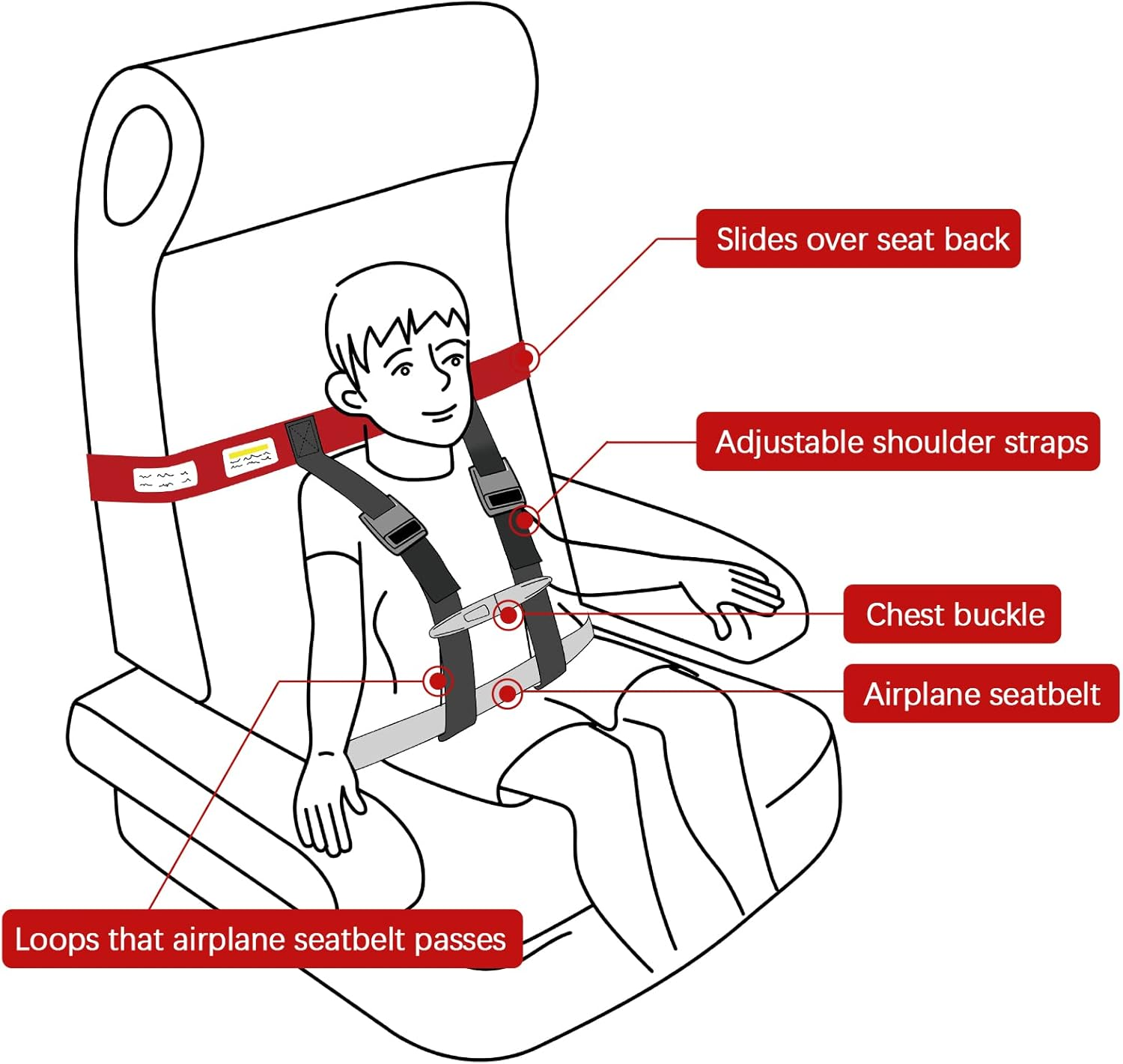 Slides over seat back

Adjustable shoulder straps

Chest buckle

Airplane seatbelt

Loops that airplane seatbelt passes