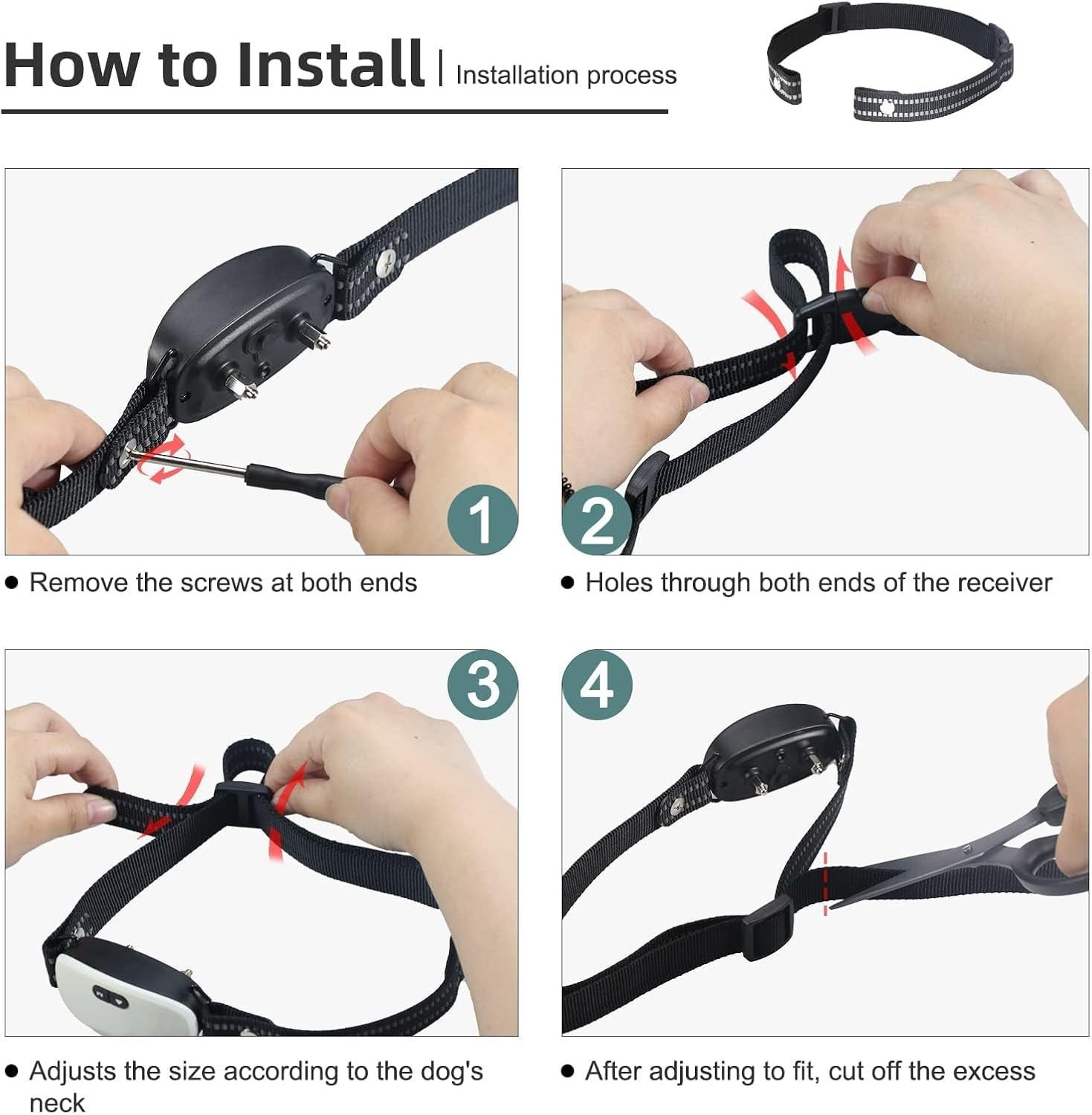 How to Install | Installation process

1

● Remove the screws at both ends

2

● Holes through both ends of the receiver

3

● Adjusts the size according to the dog's neck

4

● After adjusting to fit, cut off the excess