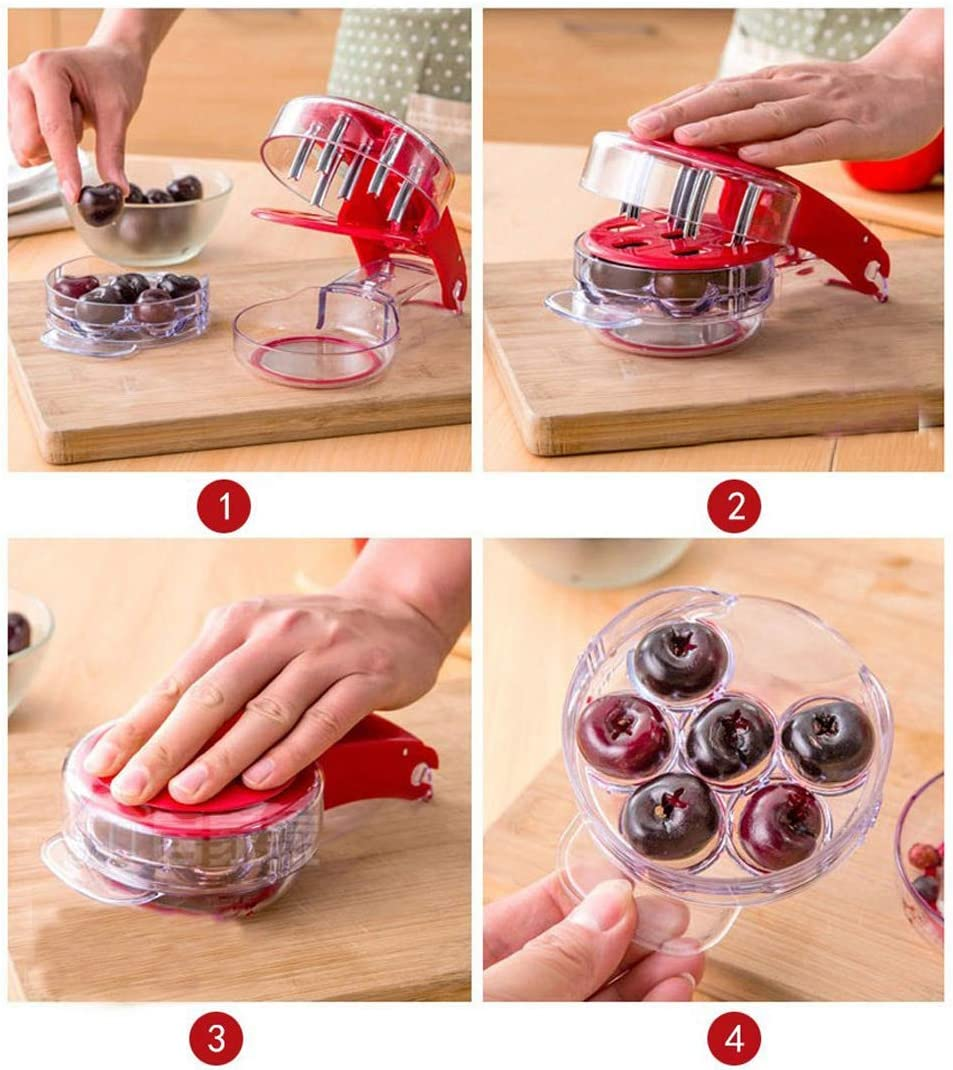 1

2

3

4