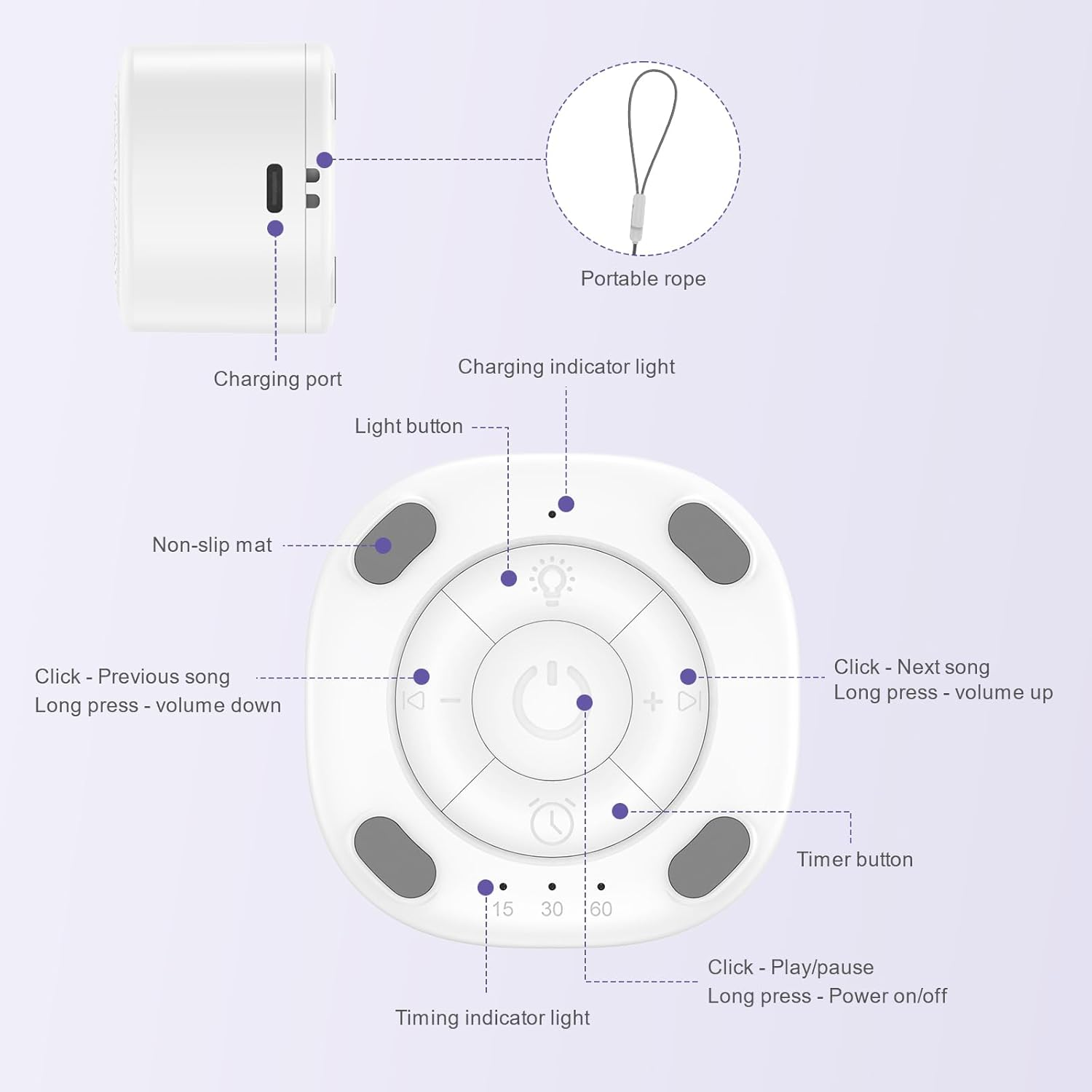 Portable rope

Charging port

Charging indicator light

Light button

Non-slip mat

Click - Previous song
Long press - volume down

Click - Next song
Long press - volume up

Timer button

15 30 60

Click - Play/pause
Long press - Power on/off

Timing indicator light