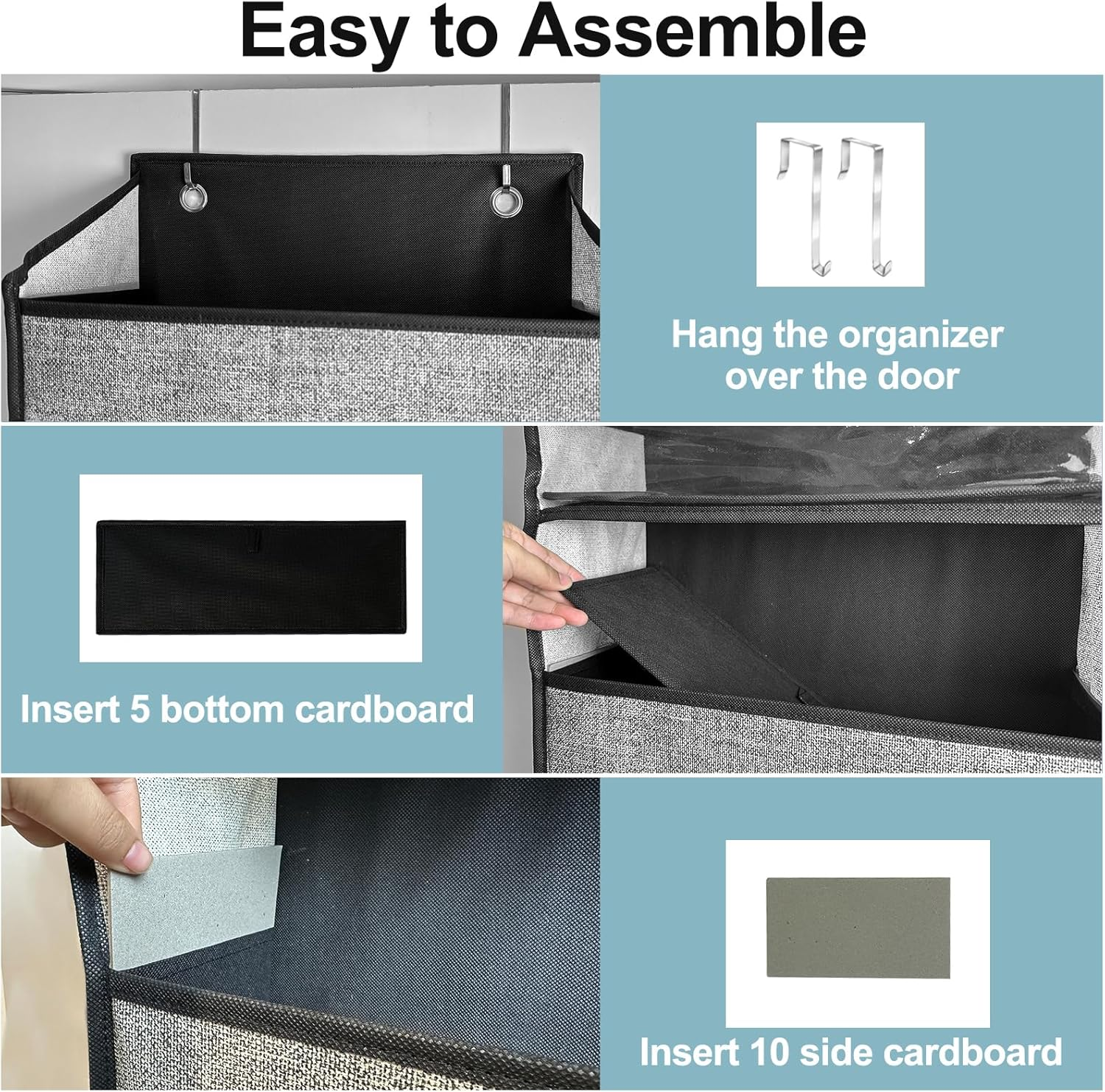 Easy to Assemble

Hang the organizer over the door

Insert 5 bottom cardboard

Insert 10 side cardboard