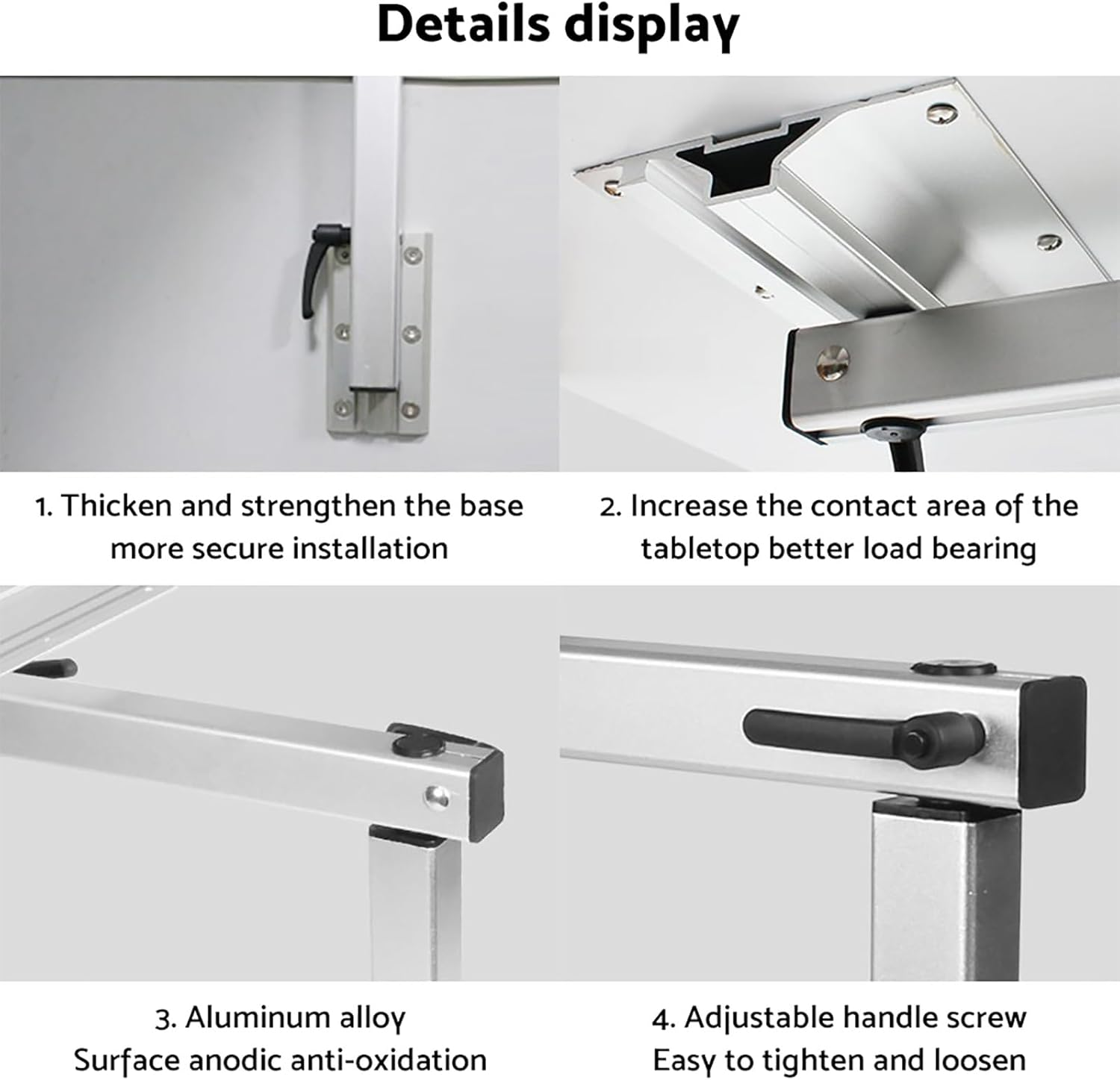 Details display

1. Thicken and strengthen the base more secure installation

2. Increase the contact area of the tabletop better load bearing

3. Aluminum alloy
Surface anodic anti-oxidation

4. Adjustable handle screw
Easy to tighten and loosen