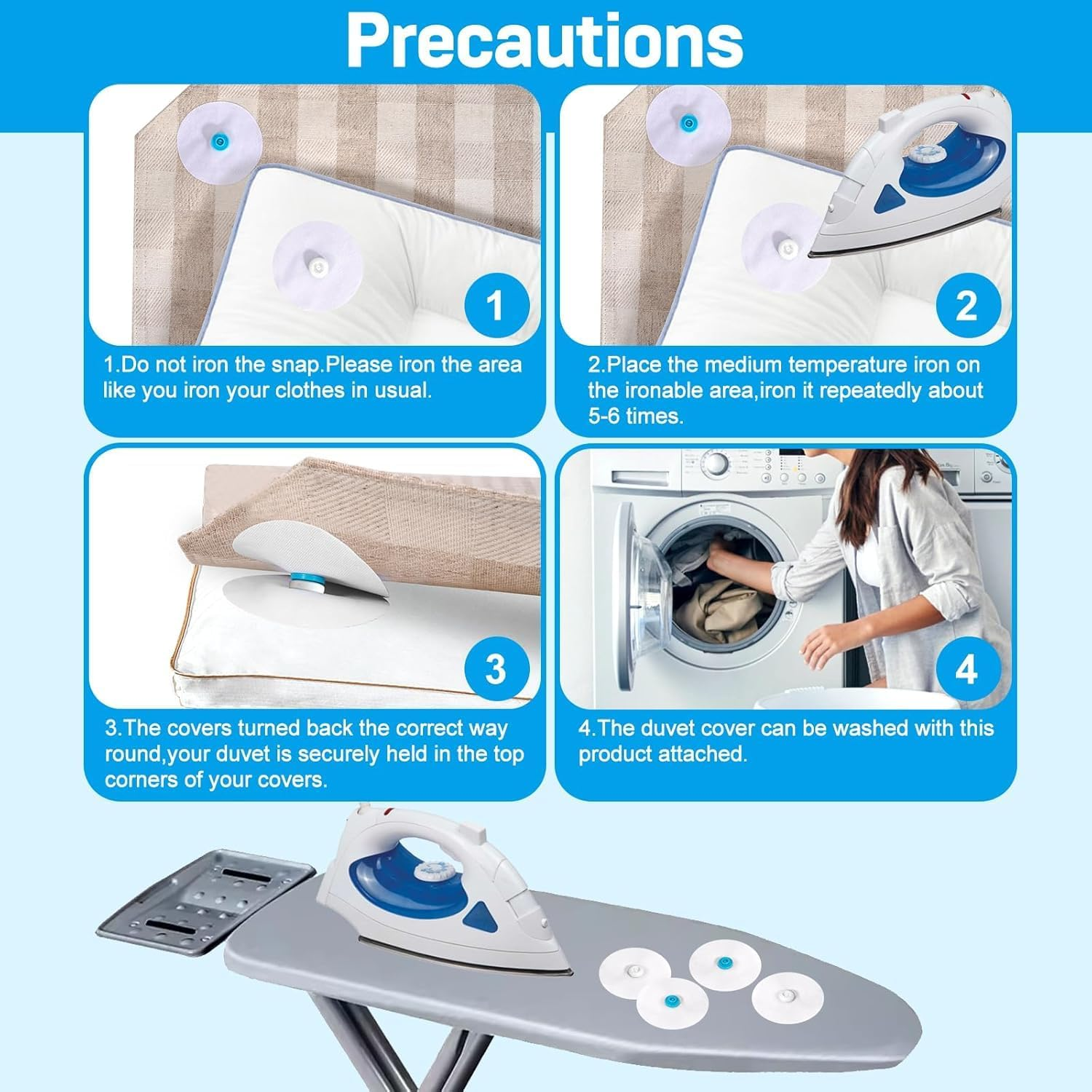 Precautions

1

1.Do not iron the snap.Please iron the area like you iron your clothes in usual.

2

2.Place the medium temperature iron on the ironable area,iron it repeatedly about 5-6 times.

3

3.The covers turned back the correct way round,your duvet is securely held in the top corners of your covers.

4

4.The duvet cover can be washed with this product attached.