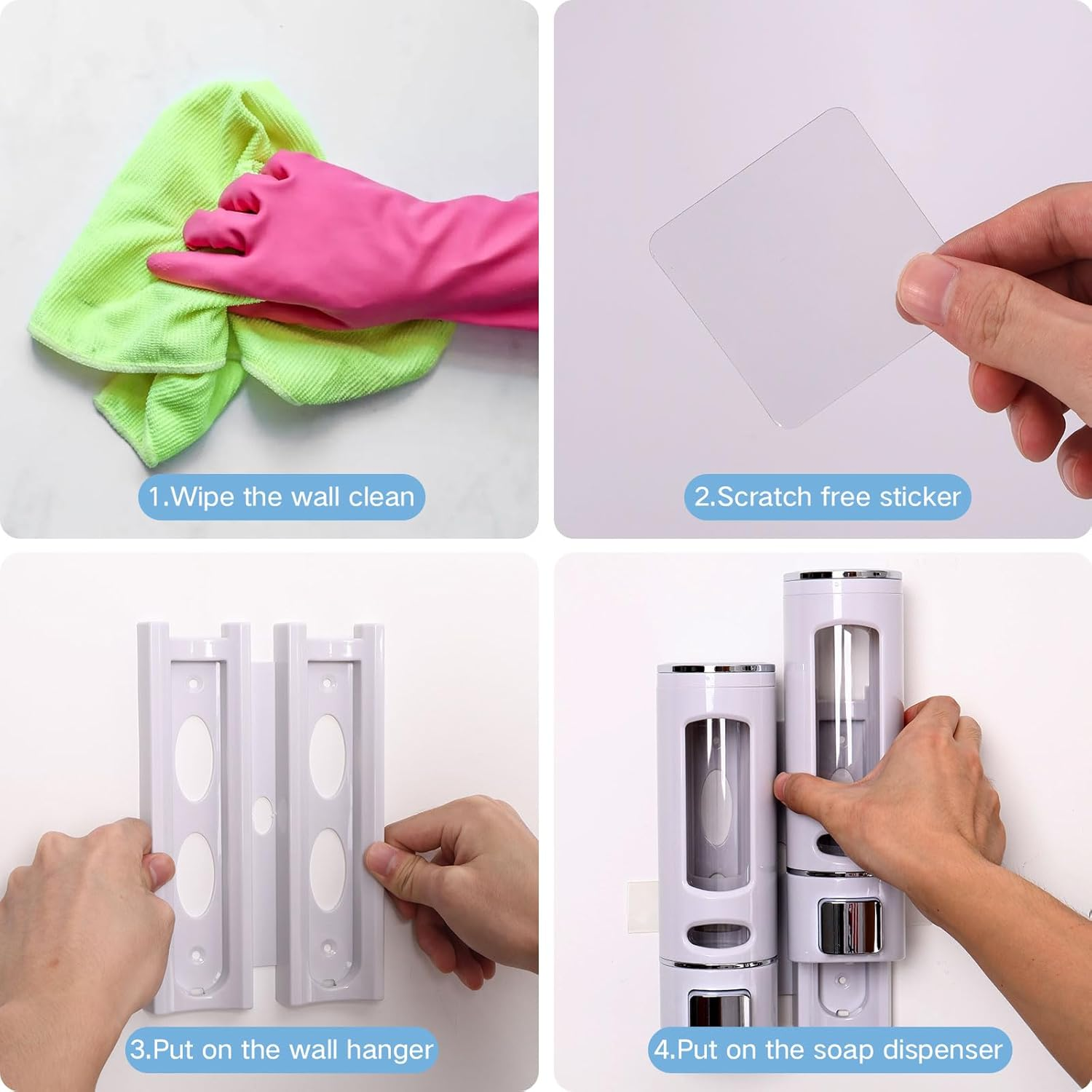 1.Wipe the wall clean

2.Scratch free sticker

3.Put on the wall hanger

4.Put on the soap dispenser